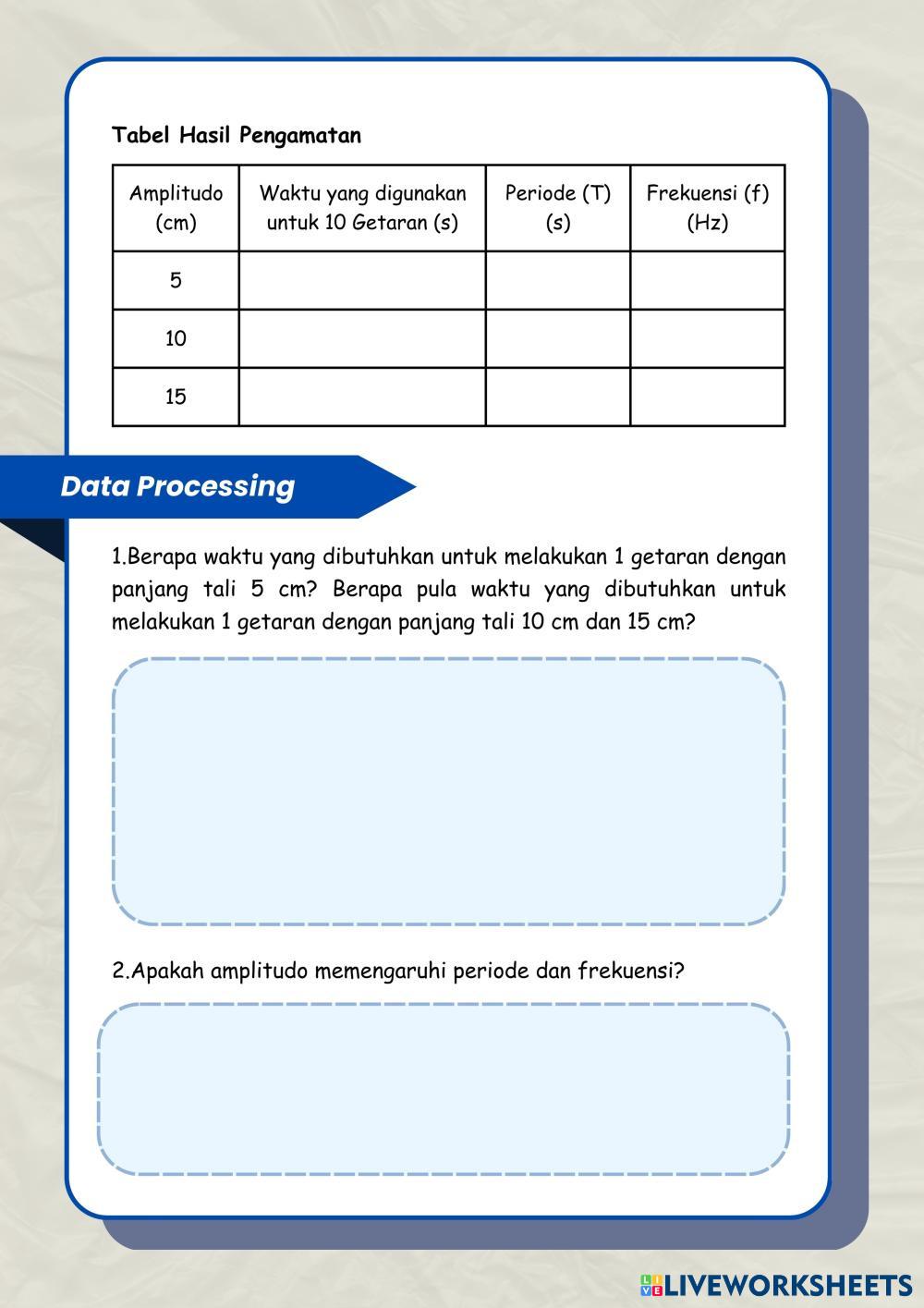 Tabel Hasil Pengamatan

| Amplitudo (cm) | Waktu yang digunakan untuk 10 Getaran (s) | Periode (T) (s) | Frekuensi (f) (Hz) |
|---|---|---|---|
| 5 | | | |
| 10 | | | |
| 15 | | | |

Data Processing

1.Berapa waktu yang dibutuhkan untuk melakukan 1 getaran dengan panjang tali 5 cm? Berapa pula waktu yang dibutuhkan untuk melakukan 1 getaran dengan panjang tali 10 cm dan 15 cm?

2.Apakah amplitudo memengaruhi periode dan frekuensi?

LIVEWORKSHEETS