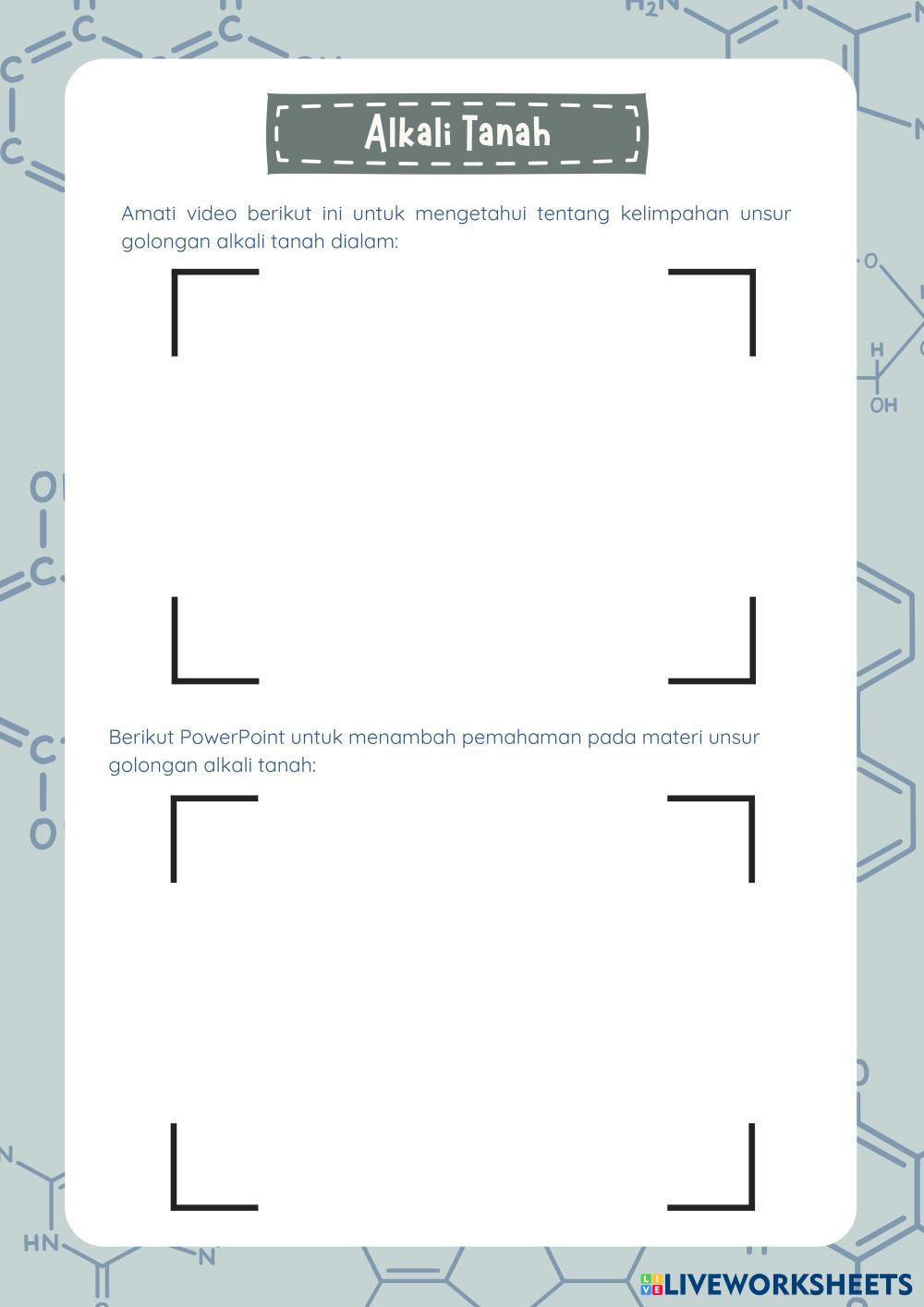 Alkali Tanah

Amati video berikut ini untuk mengetahui tentang kelimpahan unsur golongan alkali tanah dialam:

Berikut PowerPoint untuk menambah pemahaman pada materi unsur golongan alkali tanah:

LIVEWORKSHEETS