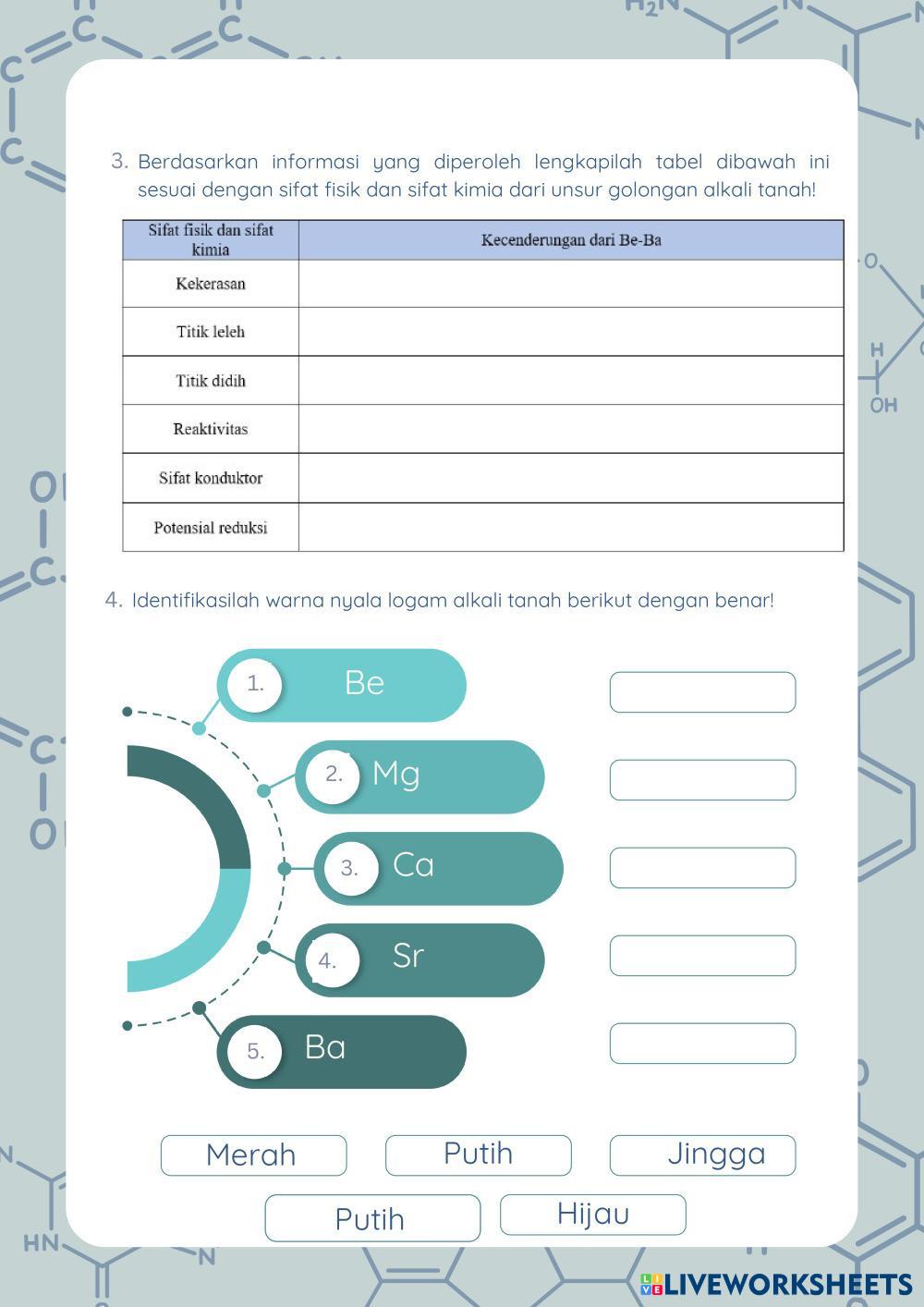 3. Berdasarkan informasi yang diperoleh lengkapilah tabel dibawah ini sesuai dengan sifat fisik dan sifat kimia dari unsur golongan alkali tanah!

| Sifat fisik dan sifat kimia | Kecenderungan dari Be-Ba |
|---|---|
| Kekerasan | |
| Titik leleh | |
| Titik didih | |
| Reaktivitas | |
| Sifat konduktor | |
| Potensial reduksi | |

4. Identifikasilah warna nyala logam alkali tanah berikut dengan benar!

1. Be
2. Mg
3. Ca
4. Sr
5. Ba

Merah
Putih
Jingga
Putih
Hijau

LIVEWORKSHEETS