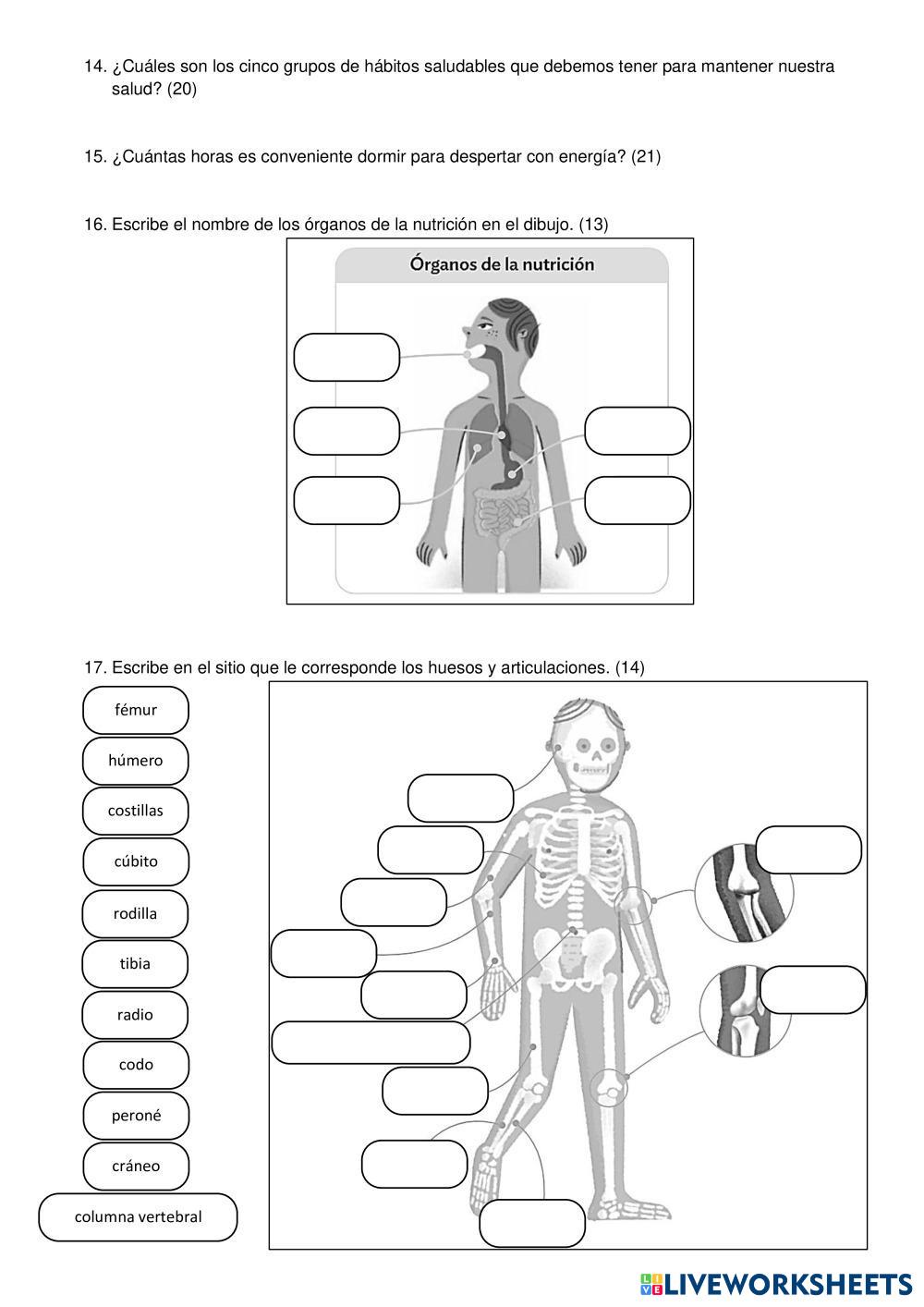 14. ¿Cuáles son los cinco grupos de hábitos saludables que debemos tener para mantener nuestra salud? (20)

15. ¿Cuántas horas es conveniente dormir para despertar con energía? (21)

16. Escribe el nombre de los órganos de la nutrición en el dibujo. (13)

Órganos de la nutrición

17. Escribe en el sitio que le corresponde los huesos y articulaciones. (14)

fémur

húmero

costillas

cúbito

rodilla

tibia

radio

codo

peroné

cráneo

columna vertebral

LIVEWORKSHEETS