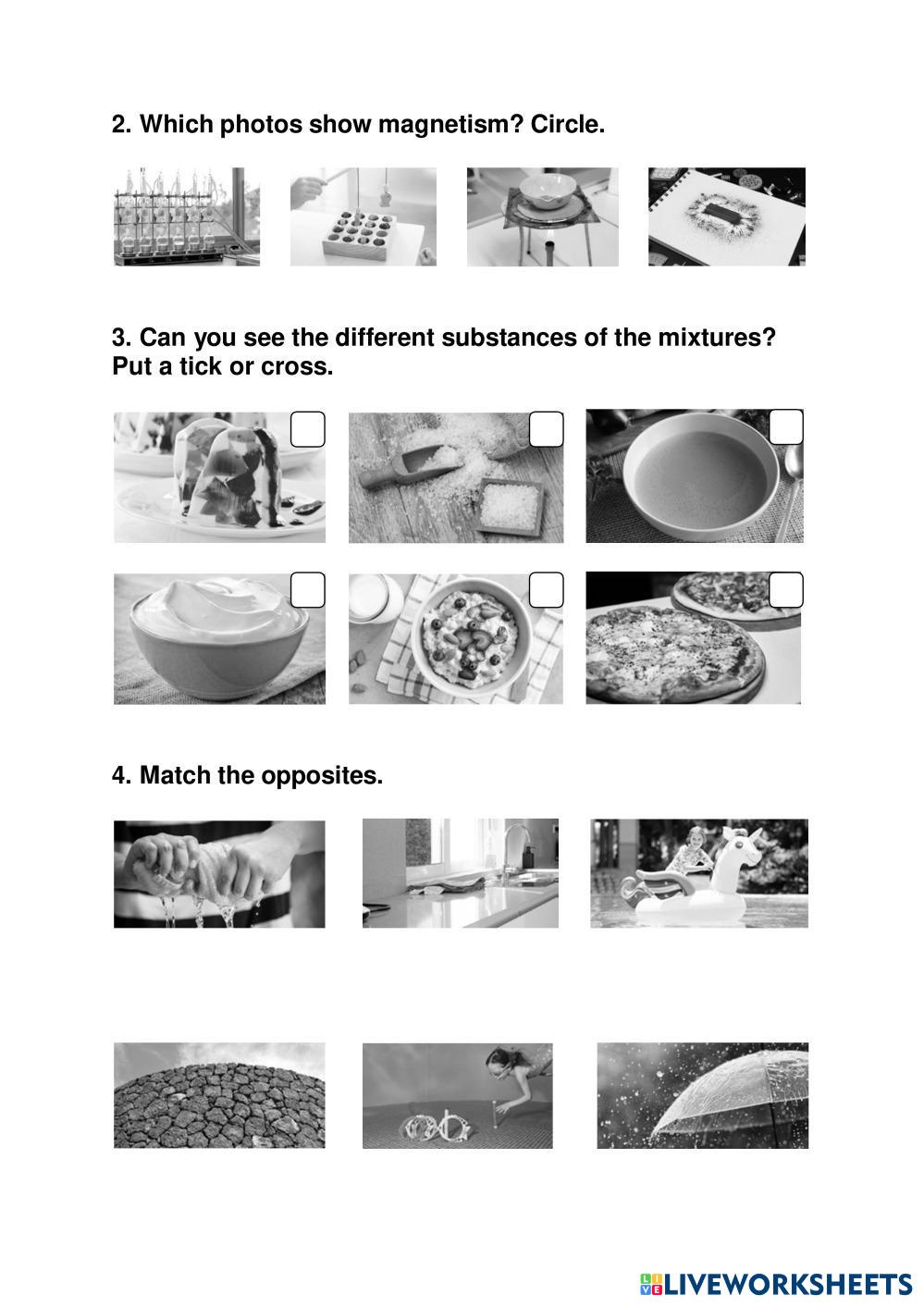 2. Which photos show magnetism? Circle.

3. Can you see the different substances of the mixtures? Put a tick or cross.

4. Match the opposites.

LIVEWORKSHEETS