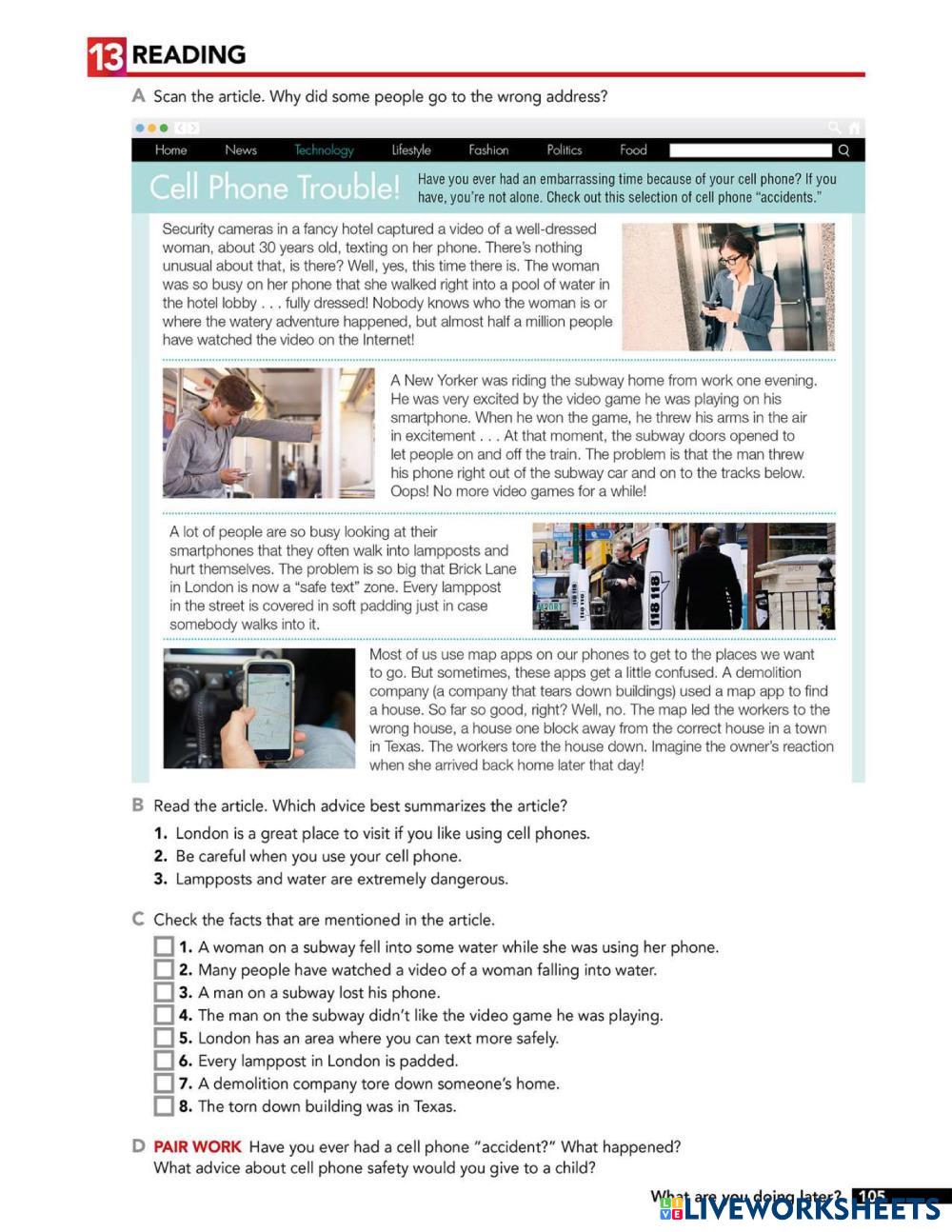 13 READING

A Scan the article. Why did some people go to the wrong address?

Home News Technology Lifestyle Fashion Politics Food

Cell Phone Trouble! Have you ever had an embarrassing time because of your cell phone? If you have, you're not alone. Check out this selection of cell phone "accidents."

Security cameras in a fancy hotel captured a video of a well-dressed woman, about 30 years old, texting on her phone. There's nothing unusual about that, is there? Well, yes, this time there is. The woman was so busy on her phone that she walked right into a pool of water in the hotel lobby . . . fully dressed! Nobody knows who the woman is or where the watery adventure happened, but almost half a million people have watched the video on the Internet!

A New Yorker was riding the subway home from work one evening. He was very excited by the video game he was playing on his smartphone. When he won the game, he threw his arms in the air in excitement . . . At that moment, the subway doors opened to let people on and off the train. The problem is that the man threw his phone right out of the subway car and on to the tracks below. Oops! No more video games for a while!

A lot of people are so busy looking at their smartphones that they often walk into lampposts and hurt themselves. The problem is so big that Brick Lane in London is now a "safe text" zone. Every lamppost in the street is covered in soft padding just in case somebody walks into it.

118 118

Most of us use map apps on our phones to get to the places we want to go. But sometimes, these apps get a little confused. A demolition company (a company that tears down buildings) used a map app to find a house. So far so good, right? Well, no. The map led the workers to the wrong house, a house one block away from the correct house in a town in Texas. The workers tore the house down. Imagine the owner's reaction when she arrived back home later that day!

B Read the article. Which advice best summarizes the article?
1. London is a great place to visit if you like using cell phones.
2. Be careful when you use your cell phone.
3. Lampposts and water are extremely dangerous.

C Check the facts that are mentioned in the article.
1. A woman on a subway fell into some water while she was using her phone.
2. Many people have watched a video of a woman falling into water.
3. A man on a subway lost his phone.
4. The man on the subway didn't like the video game he was playing.
5. London has an area where you can text more safely.
6. Every lamppost in London is padded.
7. A demolition company tore down someone's home.
8. The torn down building was in Texas.

D PAIR WORK Have you ever had a cell phone "accident?" What happened? What advice about cell phone safety would you give to a child?

What are you doing later? 105

LIVEWORKSHEETS