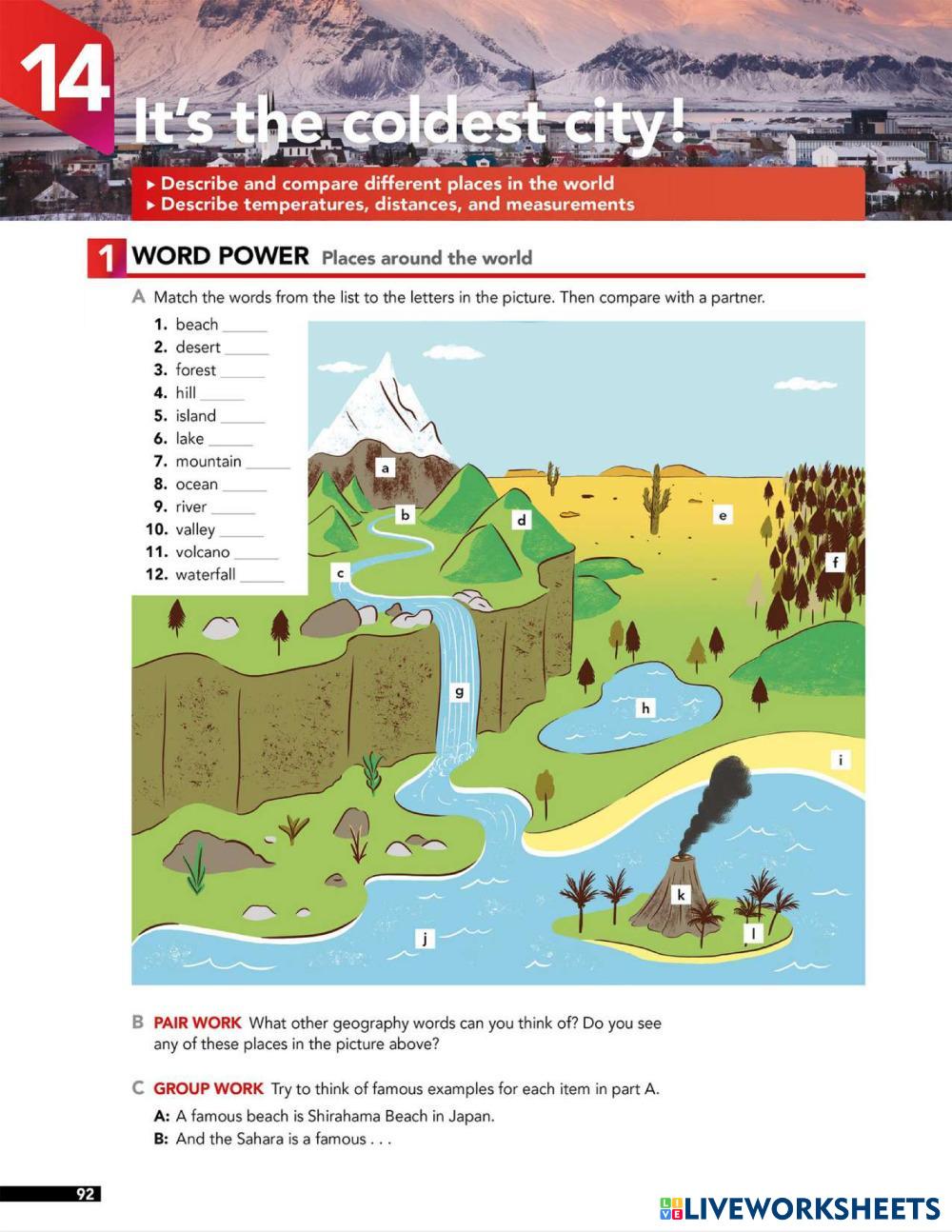 14

It's the coldest city!

▸ Describe and compare different places in the world
▸ Describe temperatures, distances, and measurements

1 WORD POWER Places around the world

A Match the words from the list to the letters in the picture. Then compare with a partner.

1. beach ______
2. desert ______
3. forest ______
4. hill ______
5. island ______
6. lake ______
7. mountain ______
8. ocean ______
9. river ______
10. valley ______
11. volcano ______
12. waterfall ______

a
b
c
d
e
f
g
h
i
j
k
l

B PAIR WORK What other geography words can you think of? Do you see any of these places in the picture above?

C GROUP WORK Try to think of famous examples for each item in part A.

A: A famous beach is Shirahama Beach in Japan.
B: And the Sahara is a famous . . .

92

LIVEWORKSHEETS