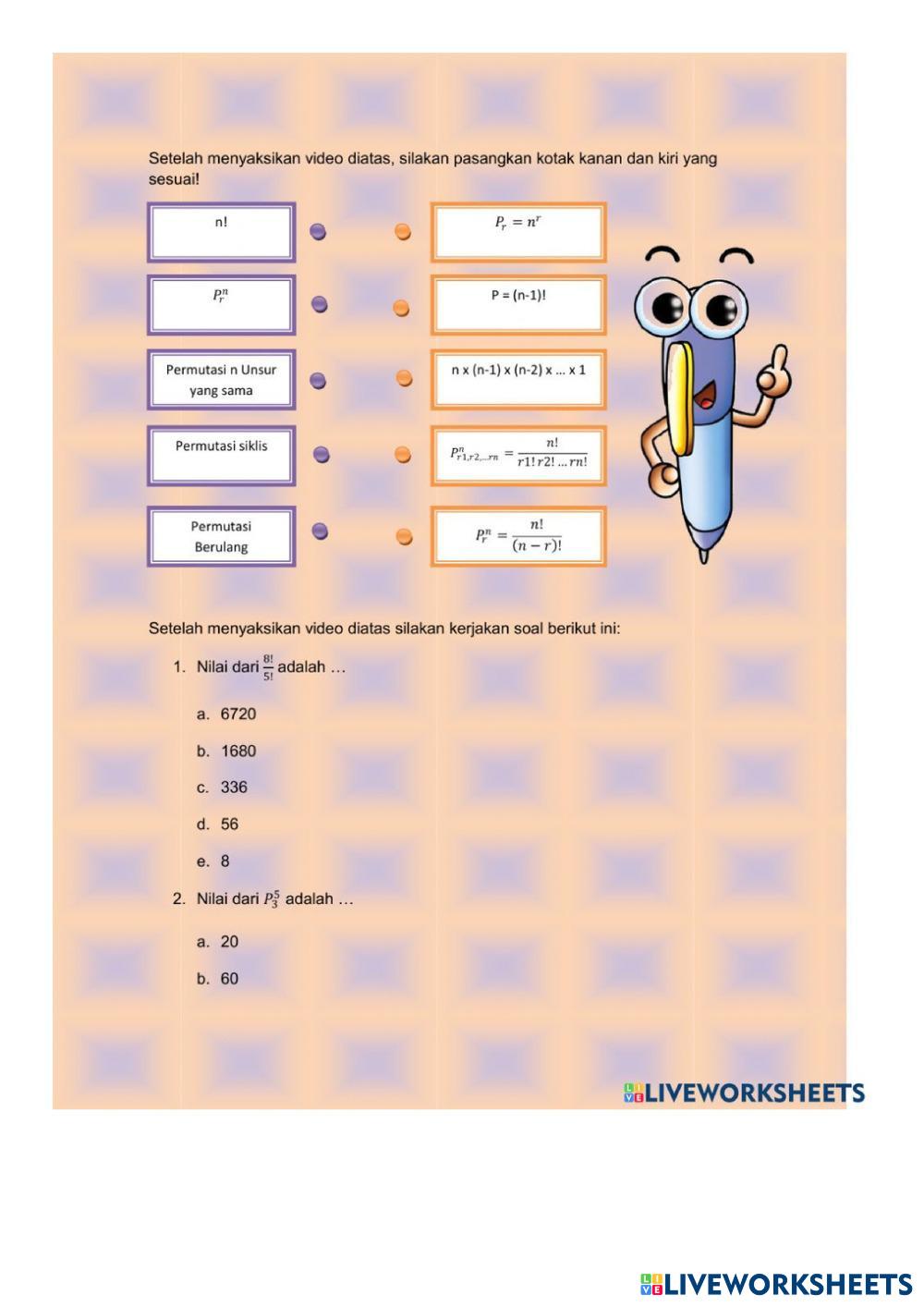 Setelah menyaksikan video diatas, silakan pasangkan kotak kanan dan kiri yang sesuai!

n!

$P_r^n$

Permutasi n Unsur yang sama

Permutasi siklis

Permutasi Berulang

$P_r = n^r$

P = (n-1)!

n x (n-1) x (n-2) x ... x 1

$P_{r1,r2,...rn}^n = \frac{n!}{r1!\,r2!\,...\,rn!}$

$P_r^n = \frac{n!}{(n-r)!}$

Setelah menyaksikan video diatas silakan kerjakan soal berikut ini:

1. Nilai dari $\frac{8!}{5!}$ adalah …

a. 6720

b. 1680

c. 336

d. 56

e. 8

2. Nilai dari $P_3^5$ adalah …

a. 20

b. 60

LIVEWORKSHEETS

LIVEWORKSHEETS