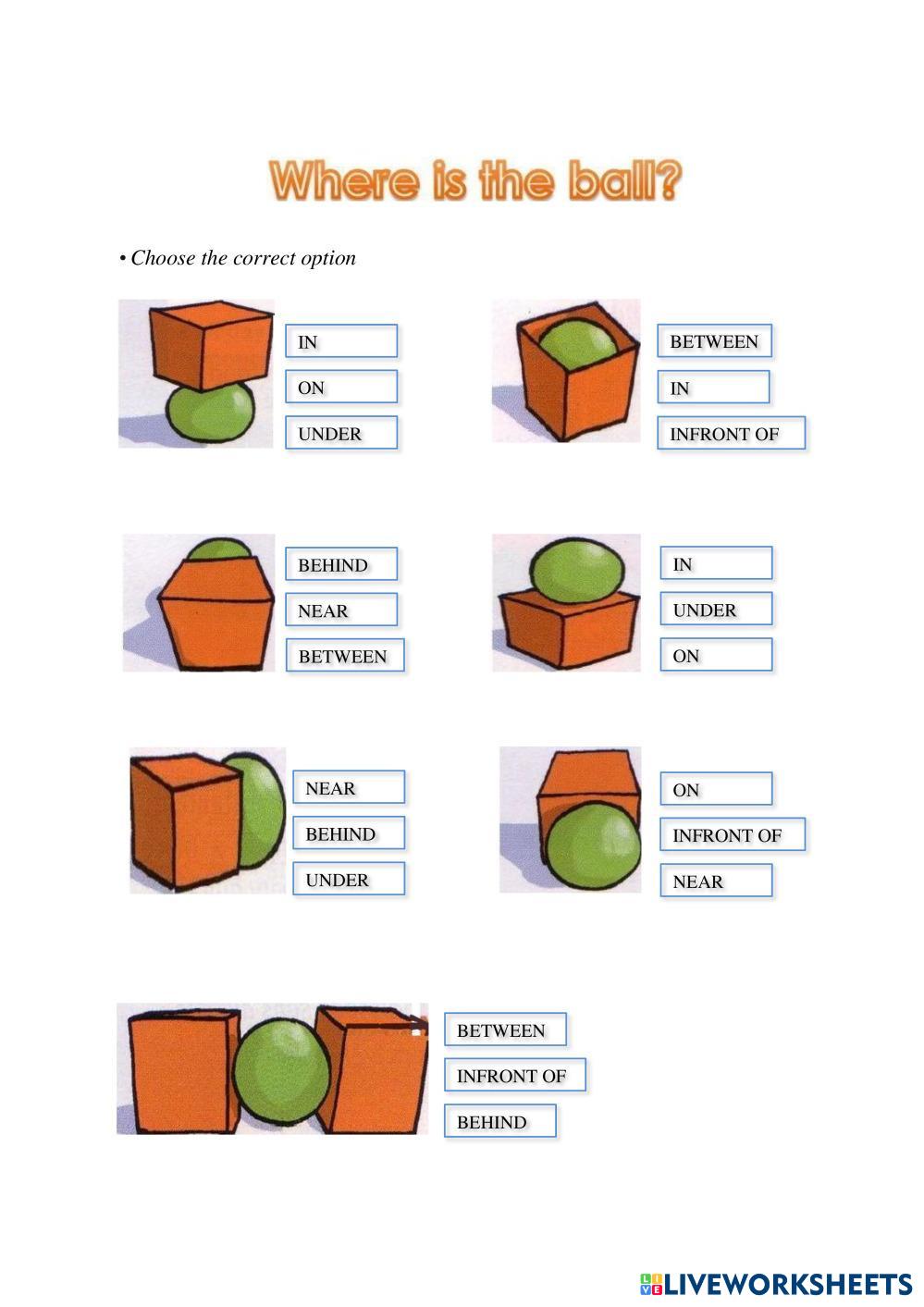 Where is the ball?

• Choose the correct option

IN
ON
UNDER

BETWEEN
IN
INFRONT OF

BEHIND
NEAR
BETWEEN

IN
UNDER
ON

NEAR
BEHIND
UNDER

ON
INFRONT OF
NEAR

BETWEEN
INFRONT OF
BEHIND

LIVEWORKSHEETS