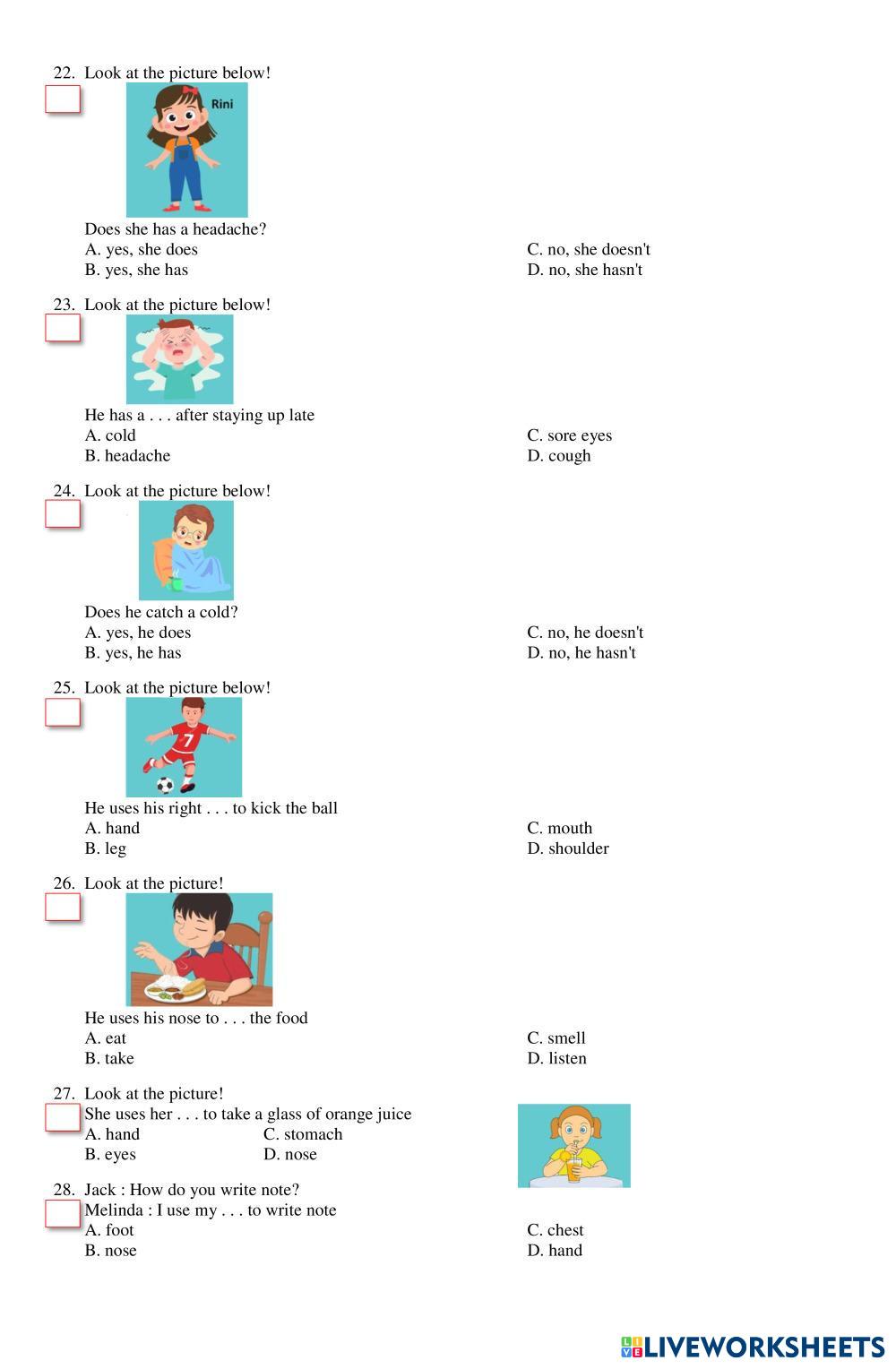 22. Look at the picture below!

Rini

Does she has a headache?
A. yes, she does
B. yes, she has
C. no, she doesn't
D. no, she hasn't

23. Look at the picture below!

He has a . . . after staying up late
A. cold
B. headache
C. sore eyes
D. cough

24. Look at the picture below!

Does he catch a cold?
A. yes, he does
B. yes, he has
C. no, he doesn't
D. no, he hasn't

25. Look at the picture below!

7

He uses his right . . . to kick the ball
A. hand
B. leg
C. mouth
D. shoulder

26. Look at the picture!

He uses his nose to . . . the food
A. eat
B. take
C. smell
D. listen

27. Look at the picture!
She uses her . . . to take a glass of orange juice
A. hand
B. eyes
C. stomach
D. nose

28. Jack : How do you write note?
Melinda : I use my . . . to write note
A. foot
B. nose
C. chest
D. hand

LIVEWORKSHEETS