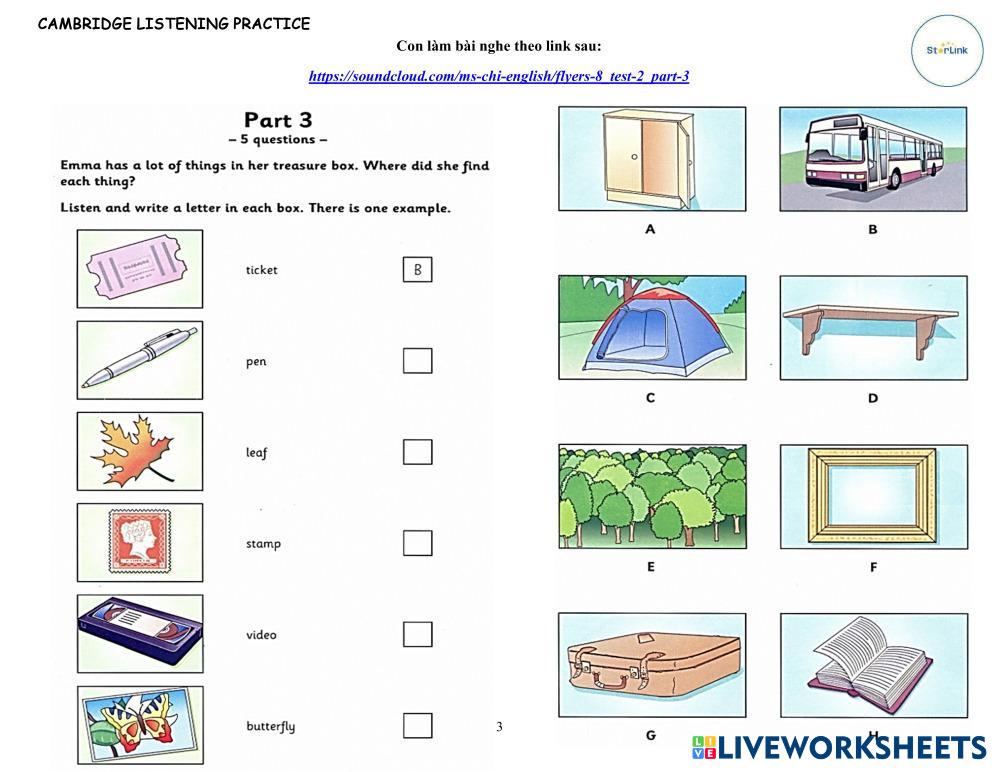 CAMBRIDGE LISTENING PRACTICE

Con làm bài nghe theo link sau:

https://soundcloud.com/ms-chi-english/flyers-8_test-2_part-3

StarLink

Part 3
– 5 questions –

Emma has a lot of things in her treasure box. Where did she find each thing?

Listen and write a letter in each box. There is one example.

ticket B

pen

leaf

stamp

video

butterfly

3

A

B

C

D

E

F

G

H

LIVEWORKSHEETS