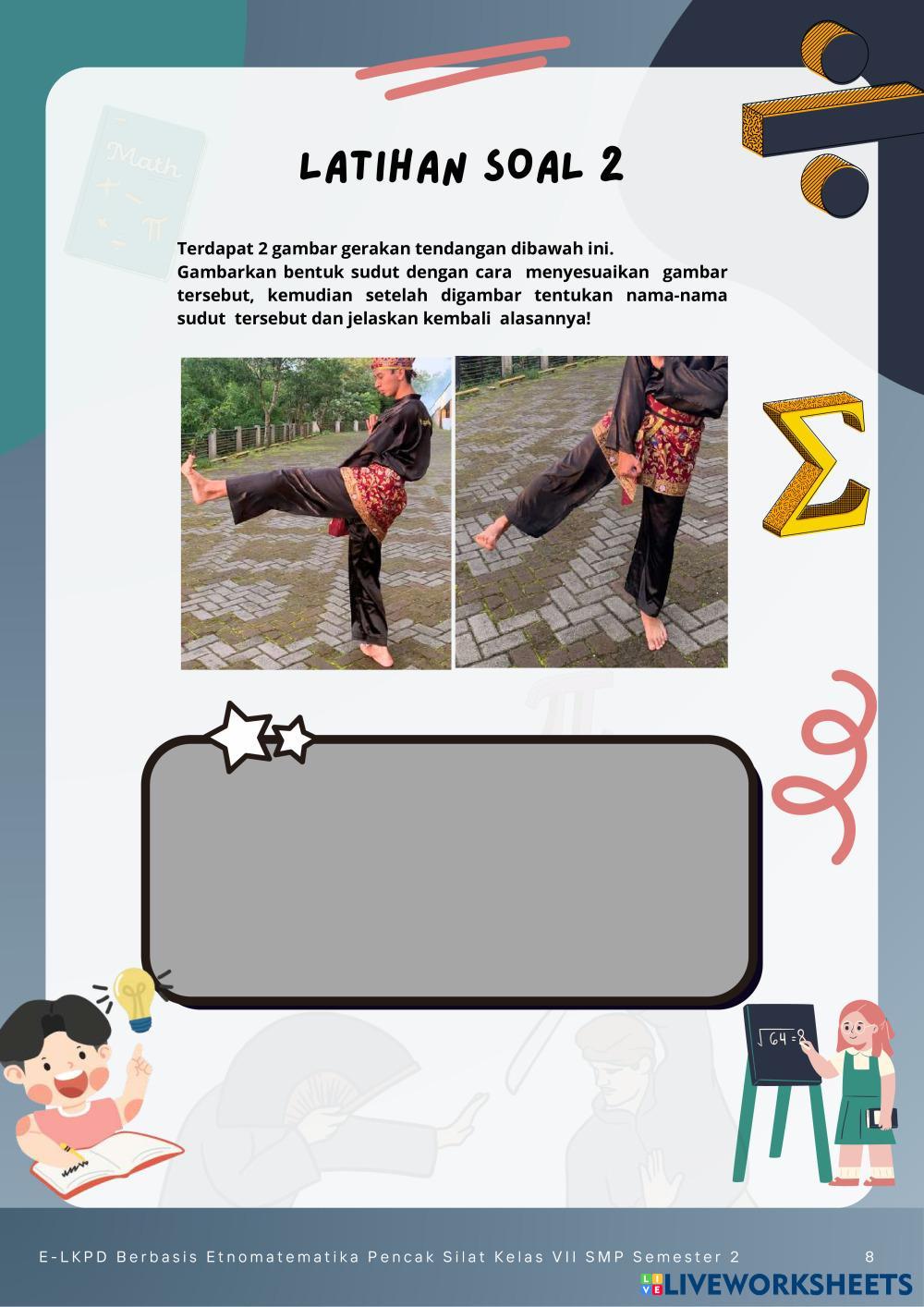 Math

LATIHAN SOAL 2

Terdapat 2 gambar gerakan tendangan dibawah ini. Gambarkan bentuk sudut dengan cara menyesuaikan gambar tersebut, kemudian setelah digambar tentukan nama-nama sudut tersebut dan jelaskan kembali alasannya!

$\sqrt{64}=8$

E-LKPD Berbasis Etnomatematika Pencak Silat Kelas VII SMP Semester 2 8

LIVEWORKSHEETS