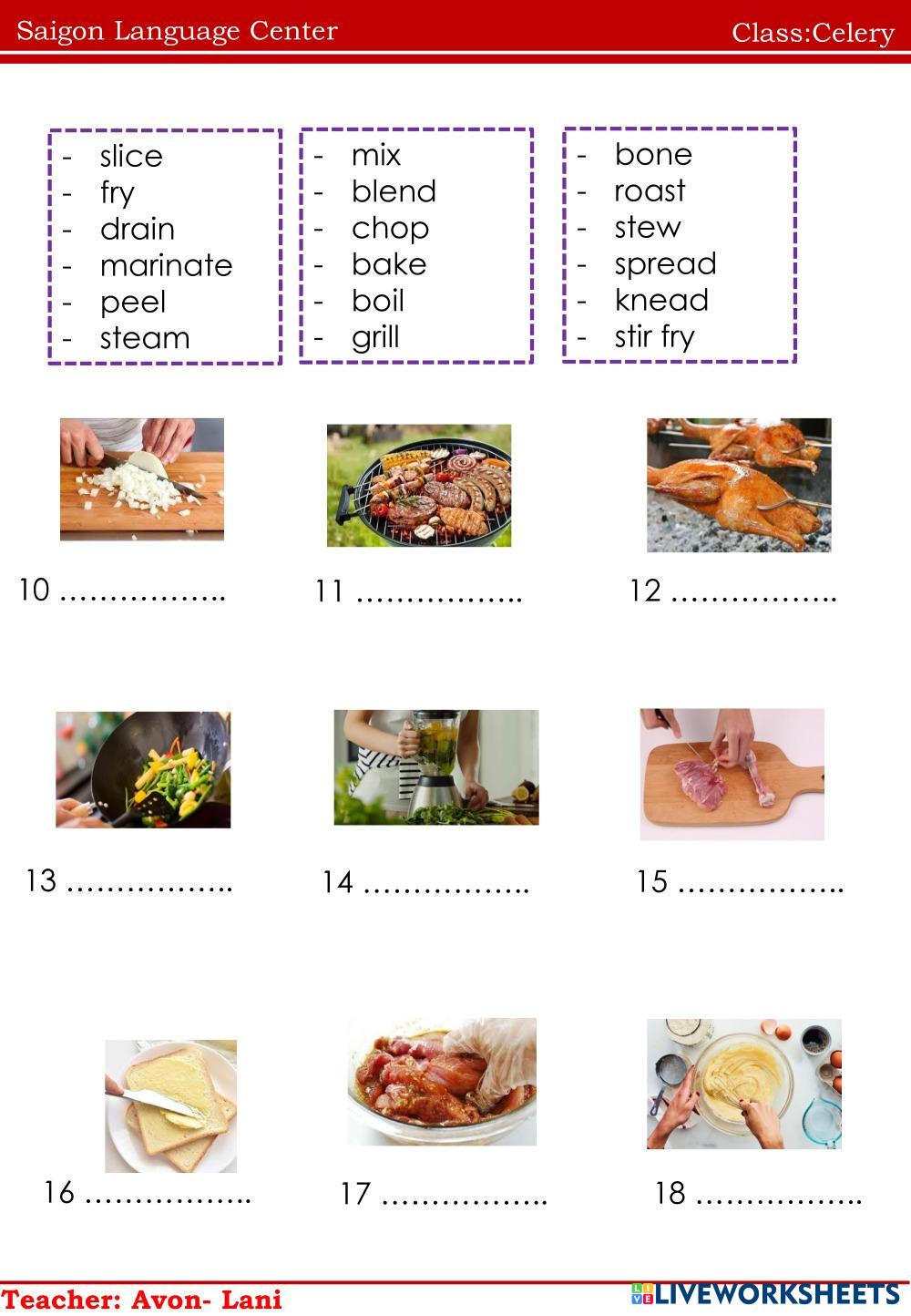 Saigon Language Center
Class:Celery

- slice
- fry
- drain
- marinate
- peel
- steam

- mix
- blend
- chop
- bake
- boil
- grill

- bone
- roast
- stew
- spread
- knead
- stir fry

10 ……………..

11 ……………..

12 ……………..

13 ……………..

14 ……………..

15 ……………..

16 ……………..

17 ……………..

18 ……………..

Teacher: Avon- Lani
LIVEWORKSHEETS