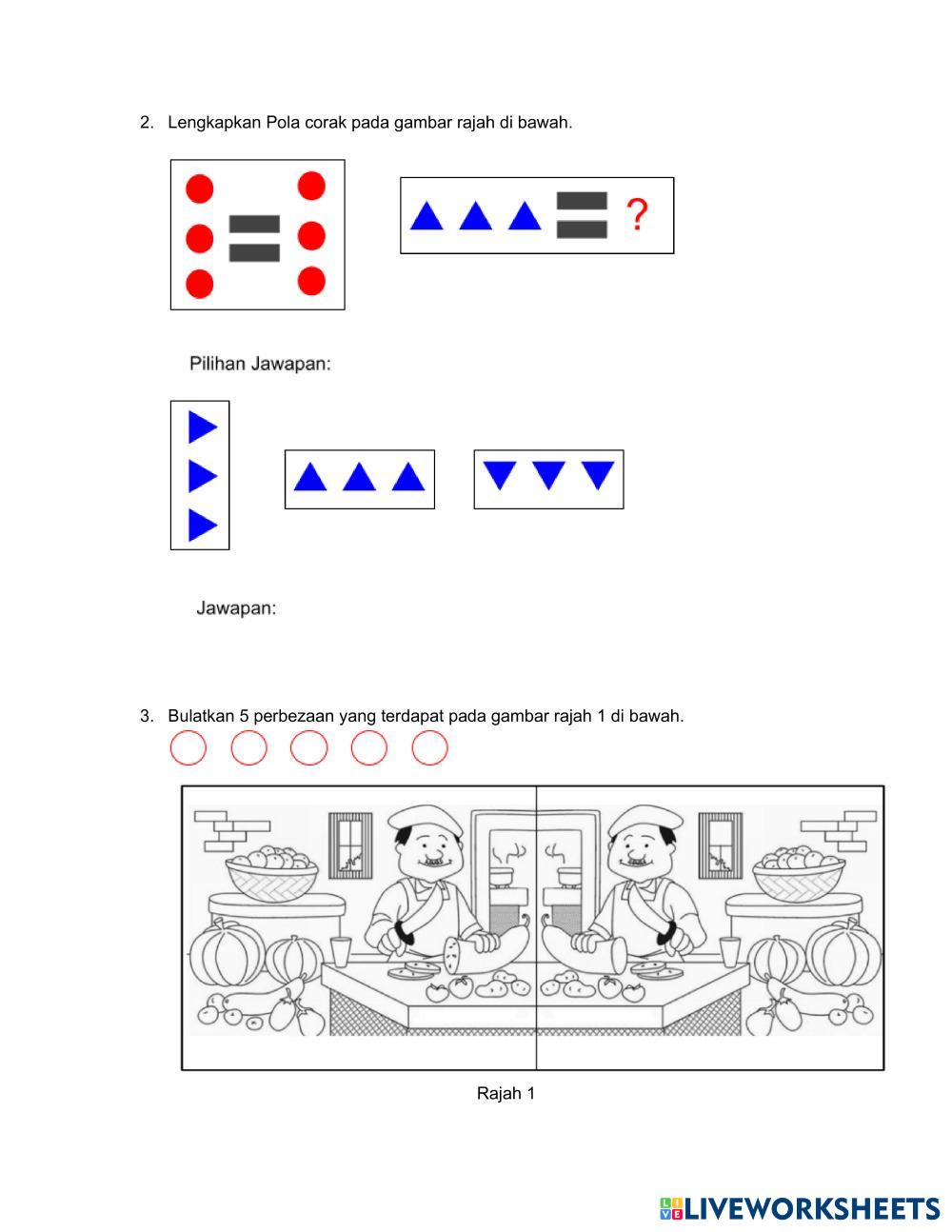 2. Lengkapkan Pola corak pada gambar rajah di bawah.

?

Pilihan Jawapan:

Jawapan:

3. Bulatkan 5 perbezaan yang terdapat pada gambar rajah 1 di bawah.

Rajah 1

LIVEWORKSHEETS