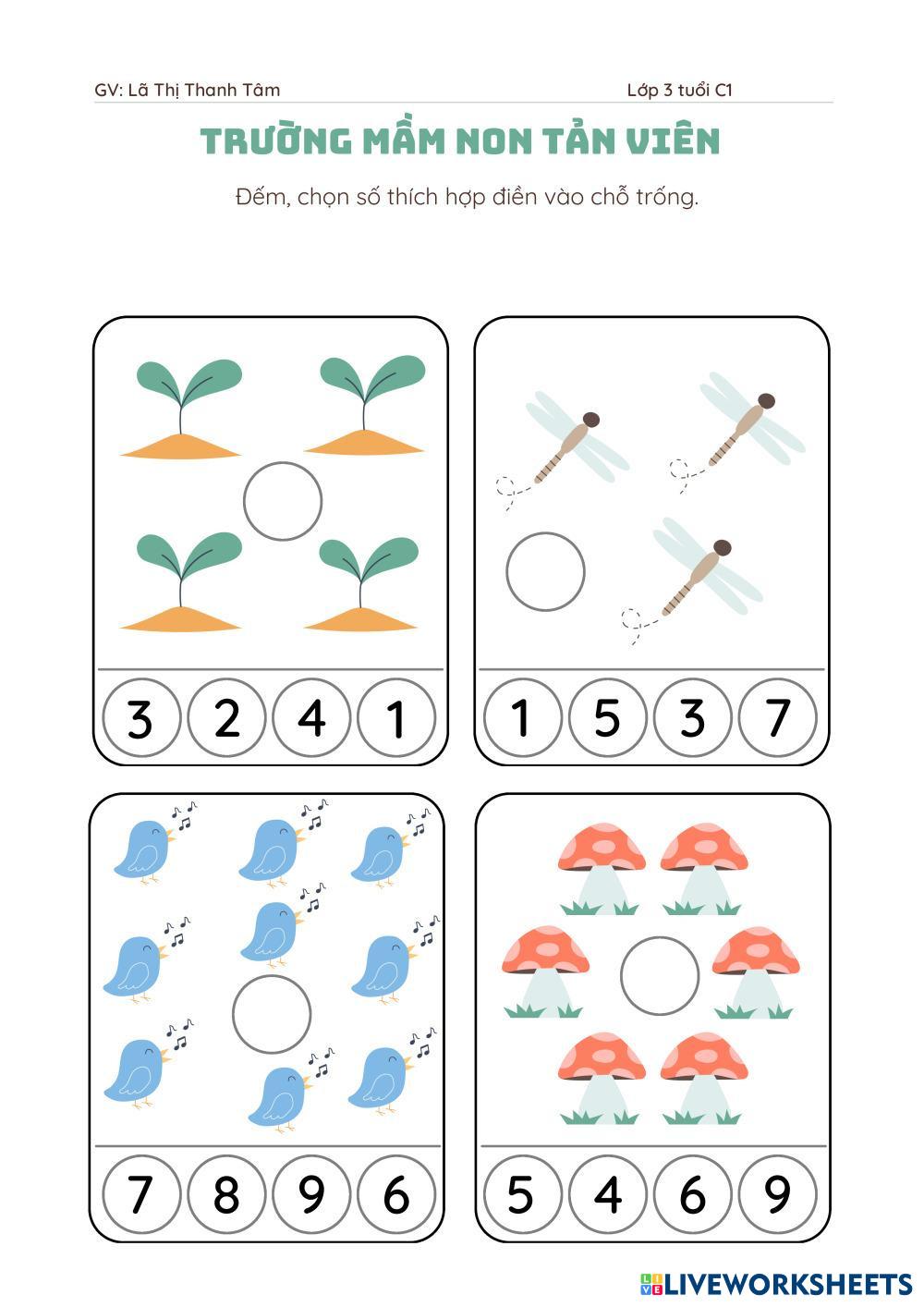 GV: Lã Thị Thanh Tâm

Lớp 3 tuổi C1

TRƯỜNG MẦM NON TẢN VIÊN

Đếm, chọn số thích hợp điền vào chỗ trống.

3 2 4 1

1 5 3 7

7 8 9 6

5 4 6 9

LIVEWORKSHEETS