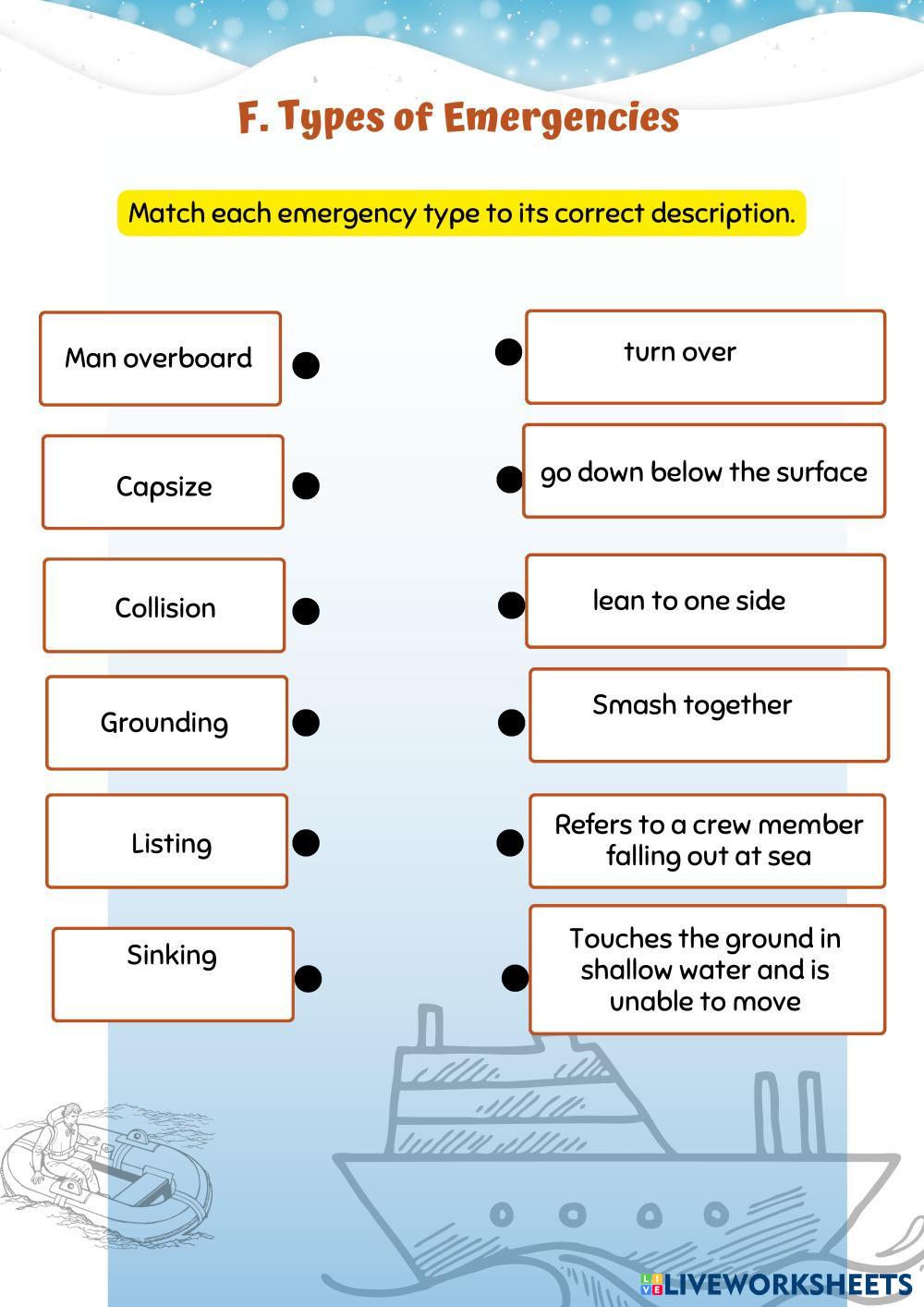 F. Types of Emergencies

Match each emergency type to its correct description.

Man overboard

Capsize

Collision

Grounding

Listing

Sinking

turn over

go down below the surface

lean to one side

Smash together

Refers to a crew member falling out at sea

Touches the ground in shallow water and is unable to move

LIVEWORKSHEETS