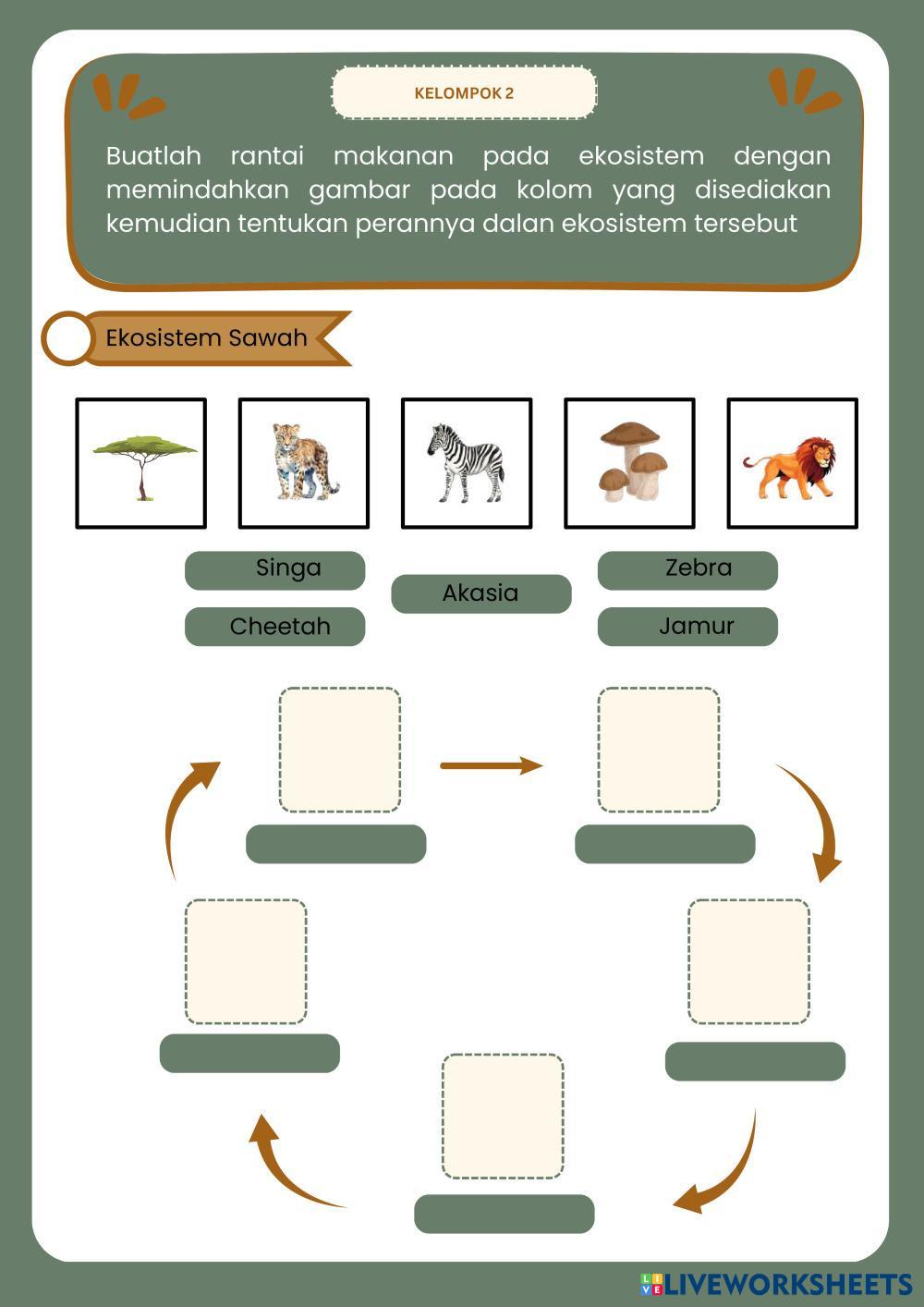 KELOMPOK 2

Buatlah rantai makanan pada ekosistem dengan memindahkan gambar pada kolom yang disediakan kemudian tentukan perannya dalan ekosistem tersebut

Ekosistem Sawah

Singa

Cheetah

Akasia

Zebra

Jamur

LIVEWORKSHEETS