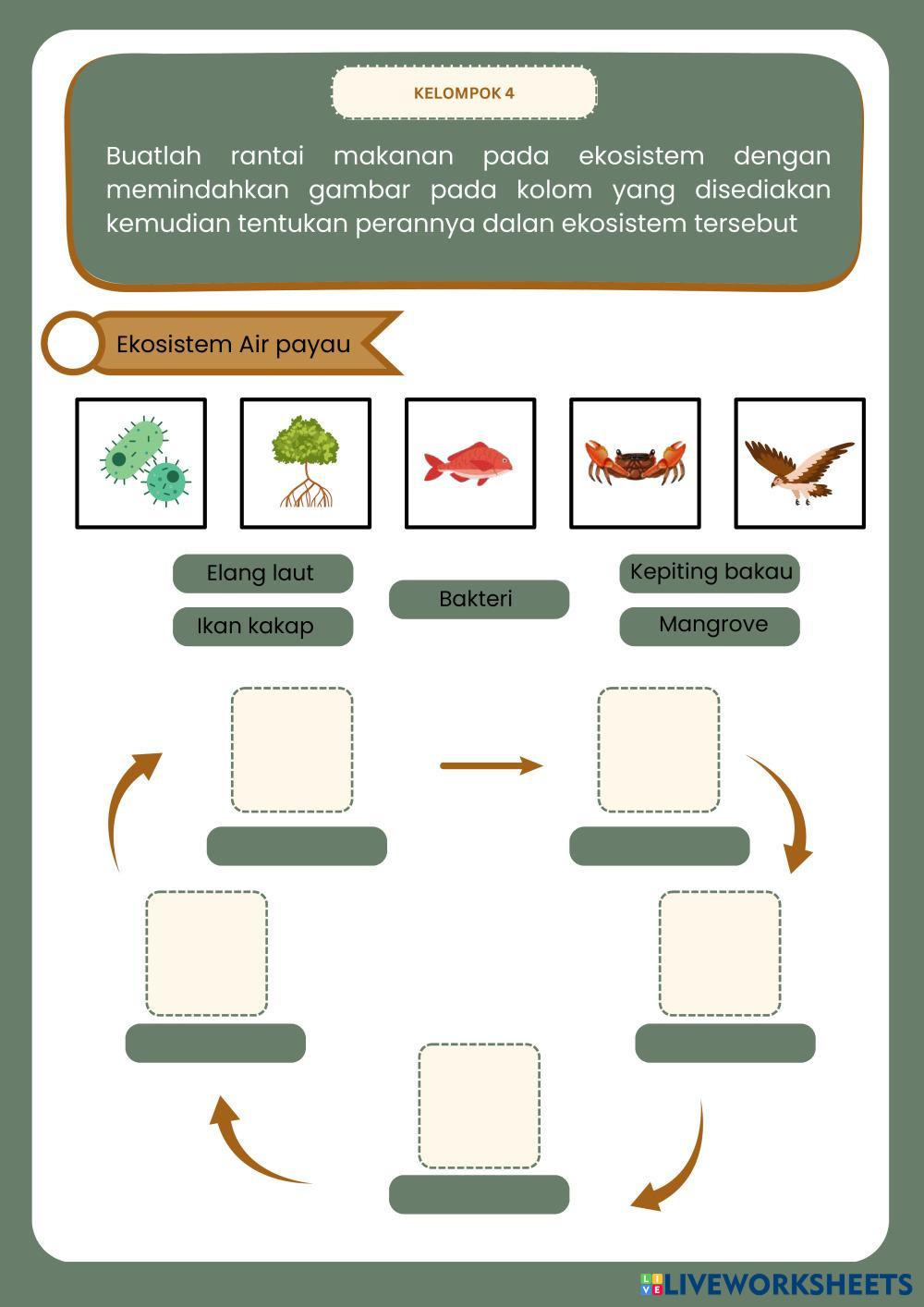 KELOMPOK 4

Buatlah rantai makanan pada ekosistem dengan memindahkan gambar pada kolom yang disediakan kemudian tentukan perannya dalan ekosistem tersebut

Ekosistem Air payau

Elang laut

Ikan kakap

Bakteri

Kepiting bakau

Mangrove

LIVEWORKSHEETS