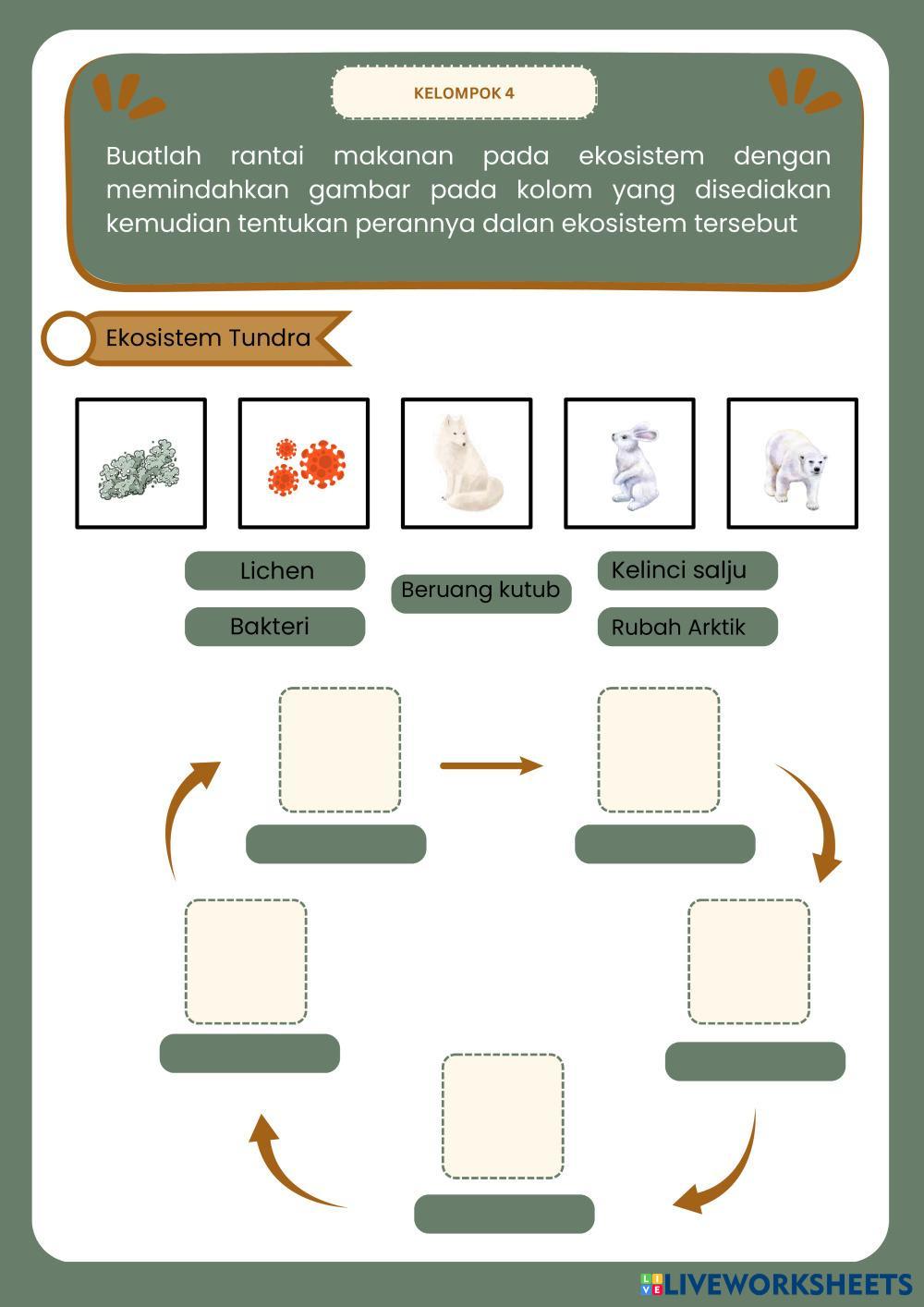 KELOMPOK 4

Buatlah rantai makanan pada ekosistem dengan memindahkan gambar pada kolom yang disediakan kemudian tentukan perannya dalan ekosistem tersebut

Ekosistem Tundra

Lichen

Bakteri

Beruang kutub

Kelinci salju

Rubah Arktik

LIVEWORKSHEETS