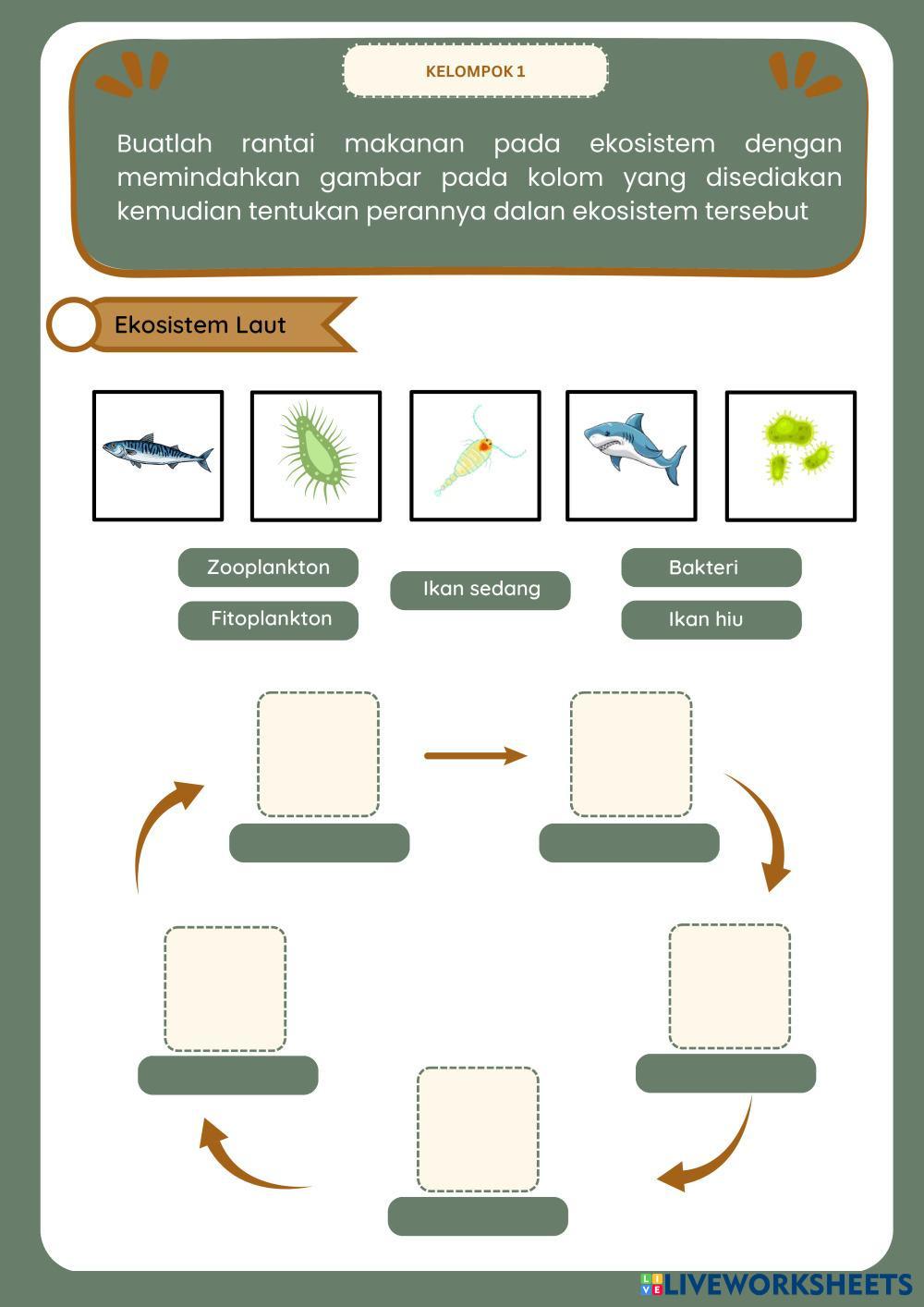 KELOMPOK 1

Buatlah rantai makanan pada ekosistem dengan memindahkan gambar pada kolom yang disediakan kemudian tentukan perannya dalan ekosistem tersebut

Ekosistem Laut

Zooplankton

Fitoplankton

Ikan sedang

Bakteri

Ikan hiu

LIVEWORKSHEETS