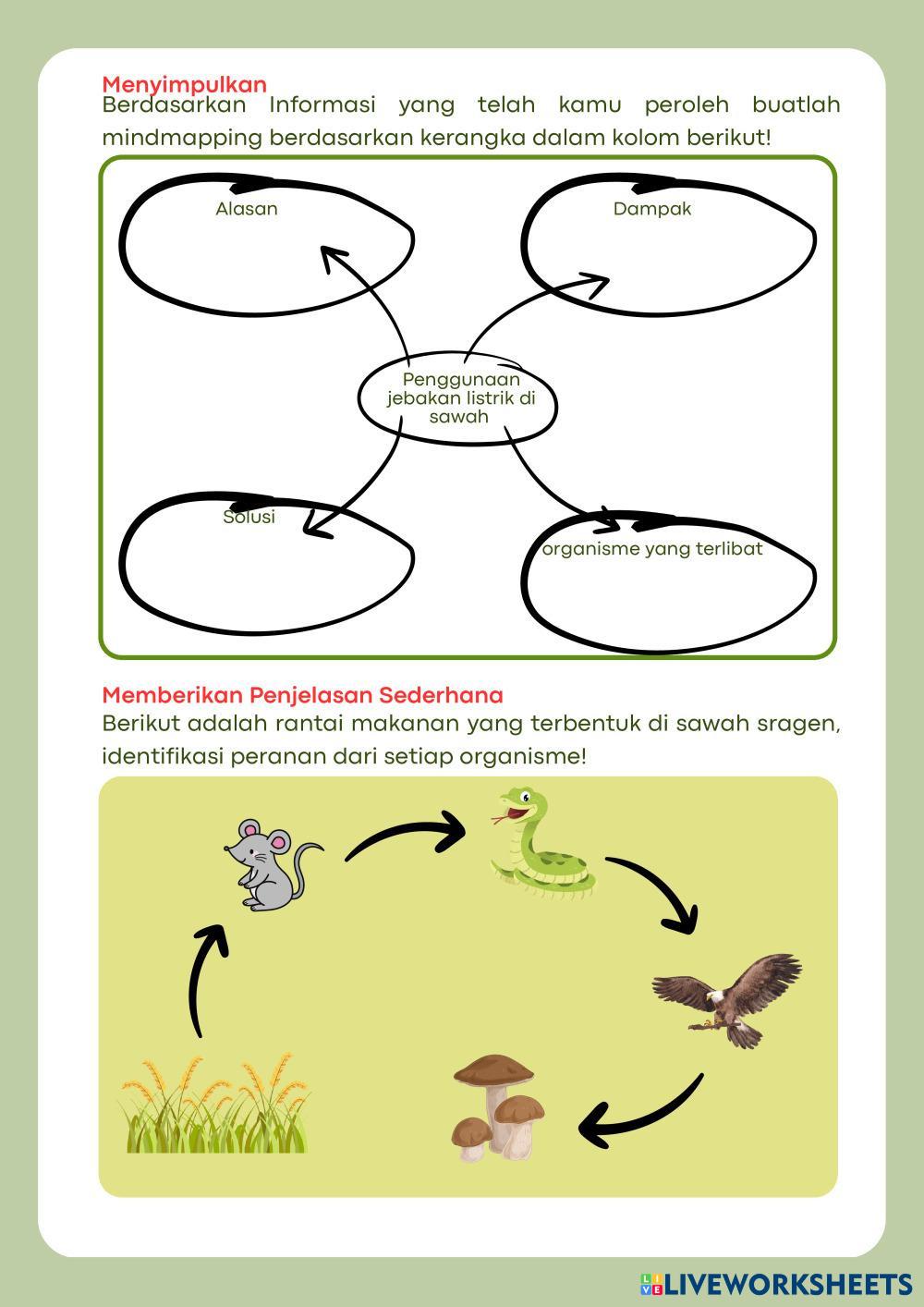 Menyimpulkan
Berdasarkan Informasi yang telah kamu peroleh buatlah mindmapping berdasarkan kerangka dalam kolom berikut!

Alasan

Dampak

Penggunaan jebakan listrik di sawah

Solusi

organisme yang terlibat

Memberikan Penjelasan Sederhana
Berikut adalah rantai makanan yang terbentuk di sawah sragen, identifikasi peranan dari setiap organisme!

LIVEWORKSHEETS