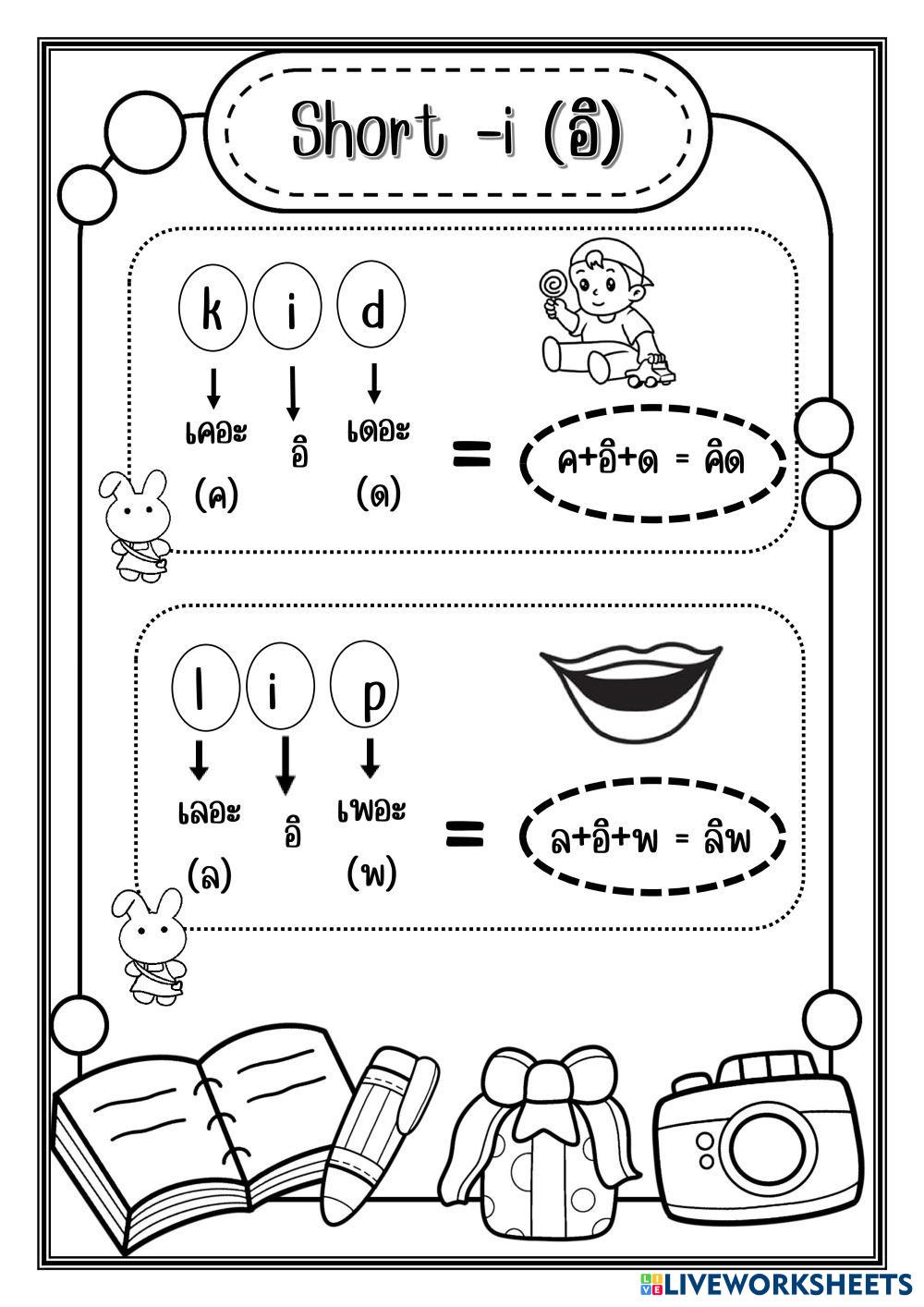 Short -i (อิ)

k i d

เคอะ อิ เดอะ

(ค) (ด)

= ค+อิ+ด = คิด

l i p

เลอะ อิ เพอะ

(ล) (พ)

= ล+อิ+พ = ลิพ

LIVEWORKSHEETS