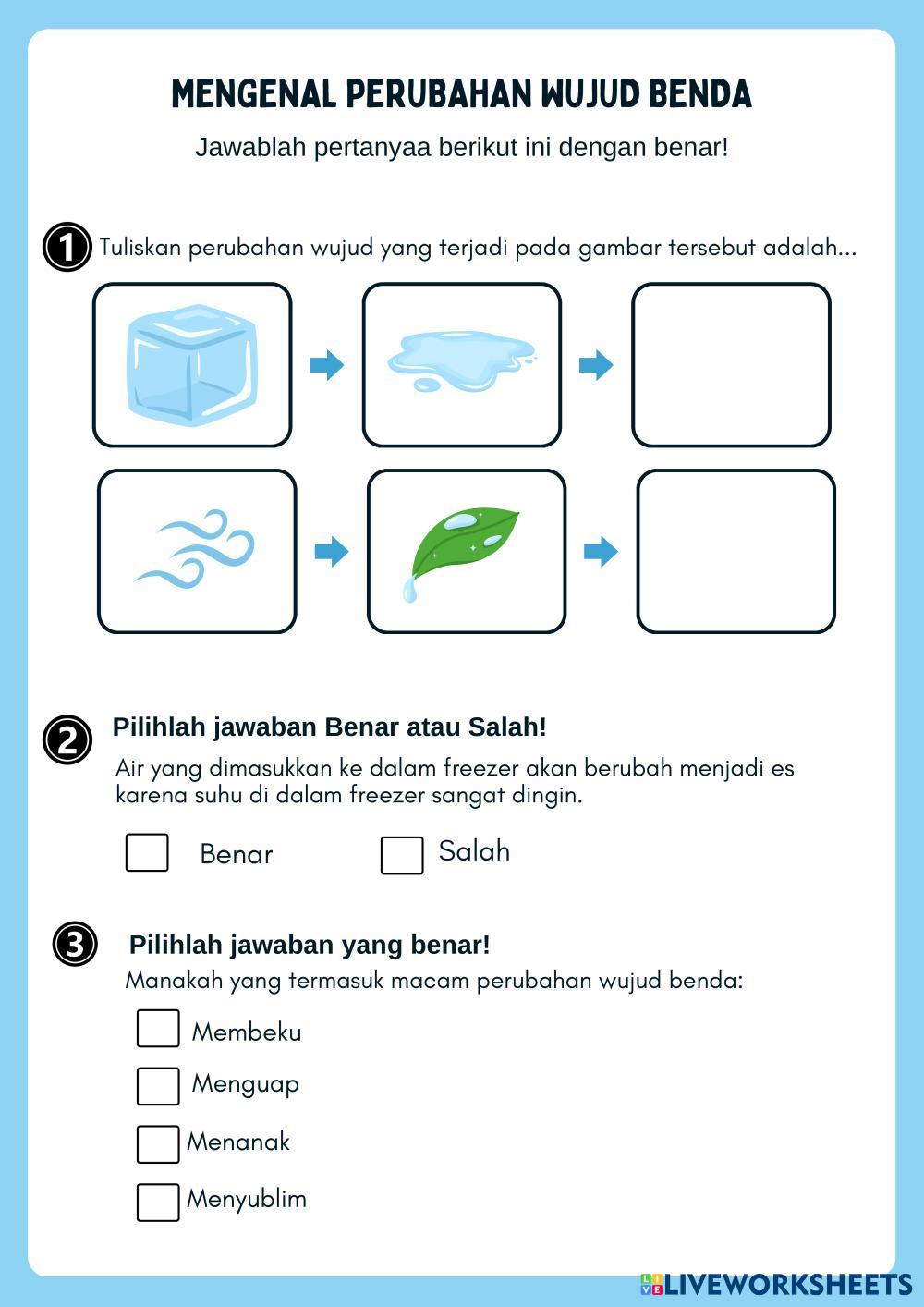 MENGENAL PERUBAHAN WUJUD BENDA

Jawablah pertanyaa berikut ini dengan benar!

1 Tuliskan perubahan wujud yang terjadi pada gambar tersebut adalah...

2 Pilihlah jawaban Benar atau Salah!

Air yang dimasukkan ke dalam freezer akan berubah menjadi es karena suhu di dalam freezer sangat dingin.

Benar

Salah

3 Pilihlah jawaban yang benar!

Manakah yang termasuk macam perubahan wujud benda:

Membeku

Menguap

Menanak

Menyublim

LIVEWORKSHEETS