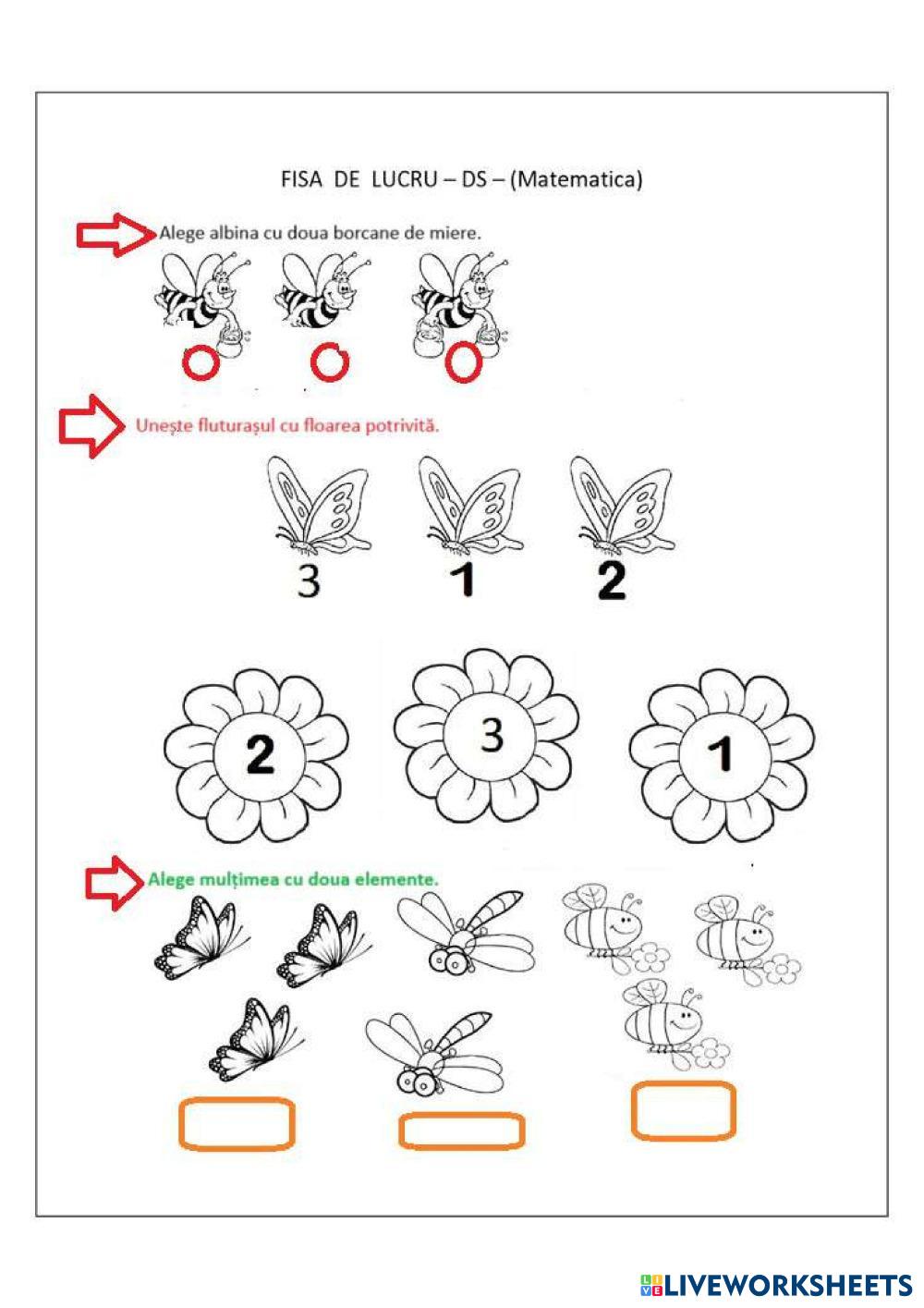 FISA DE LUCRU – DS – (Matematica)

Alege albina cu doua borcane de miere.

Unește fluturașul cu floarea potrivită.

3 1 2

2 3 1

Alege mulțimea cu doua elemente.

LIVEWORKSHEETS