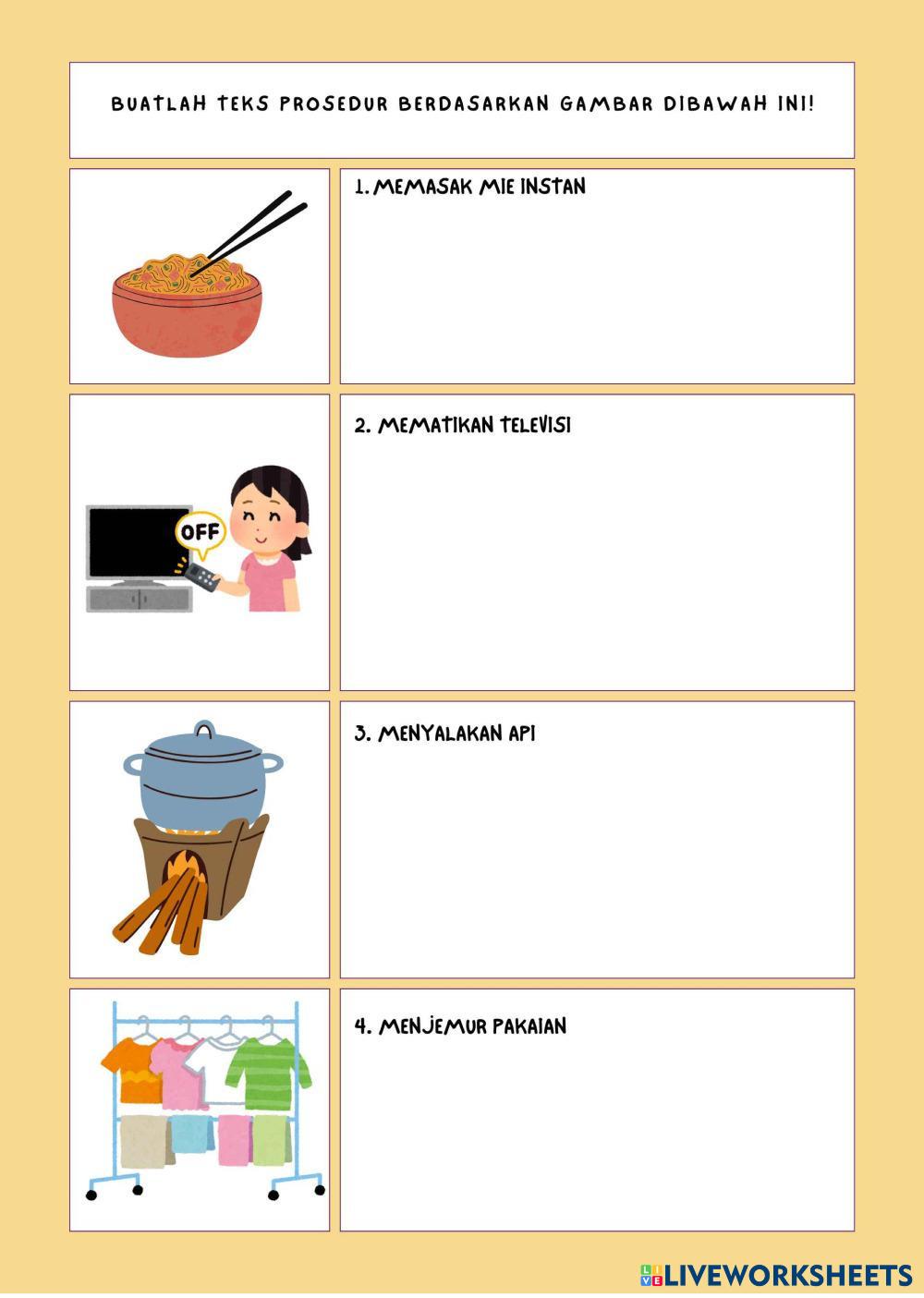 BUATLAH TEKS PROSEDUR BERDASARKAN GAMBAR DIBAWAH INI!

1. MEMASAK MIE INSTAN

OFF

2. MEMATIKAN TELEVISI

3. MENYALAKAN API

4. MENJEMUR PAKAIAN

LIVEWORKSHEETS