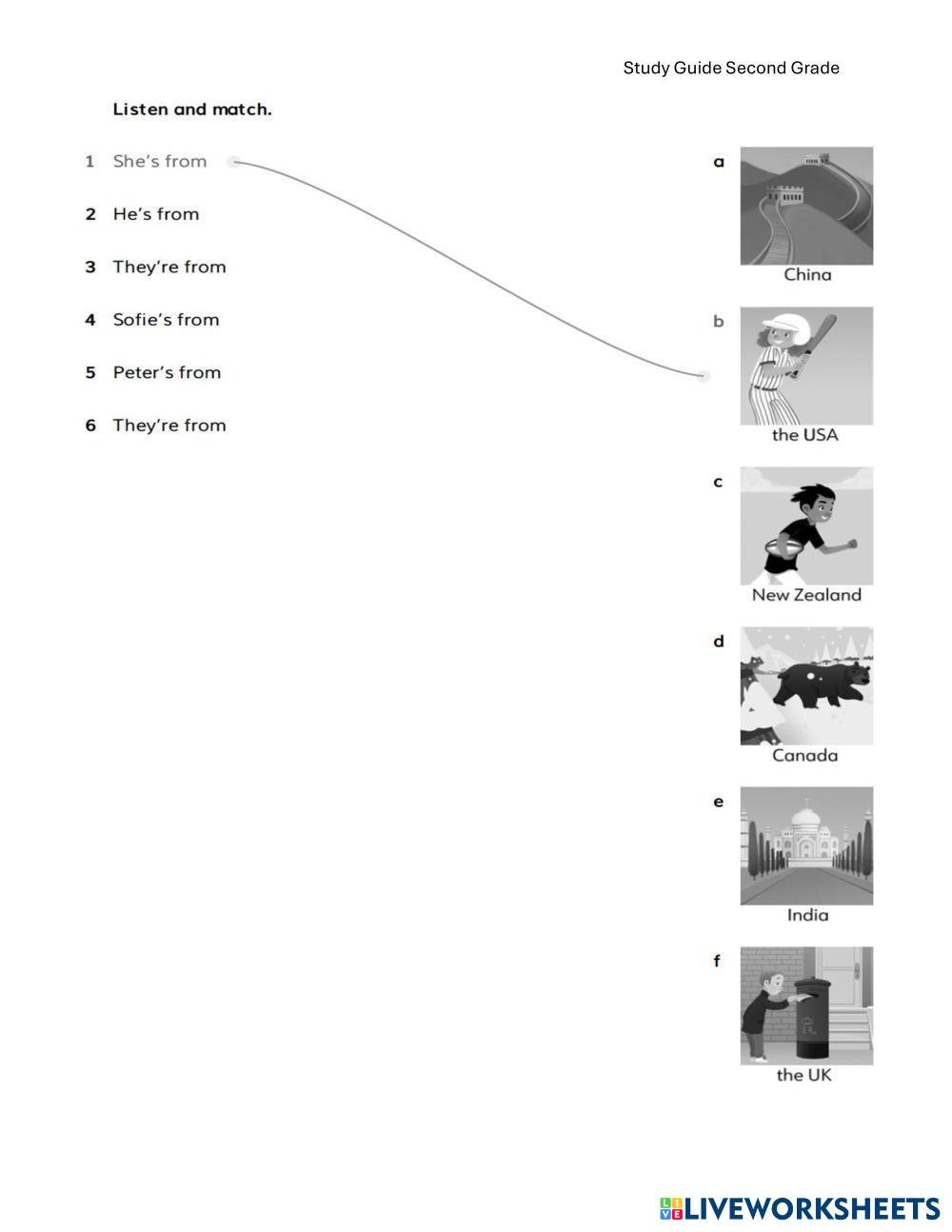 Study Guide Second Grade

Listen and match.

1 She's from

2 He's from

3 They're from

4 Sofie's from

5 Peter's from

6 They're from

a China

b the USA

c New Zealand

d Canada

e India

f the UK

LIVEWORKSHEETS