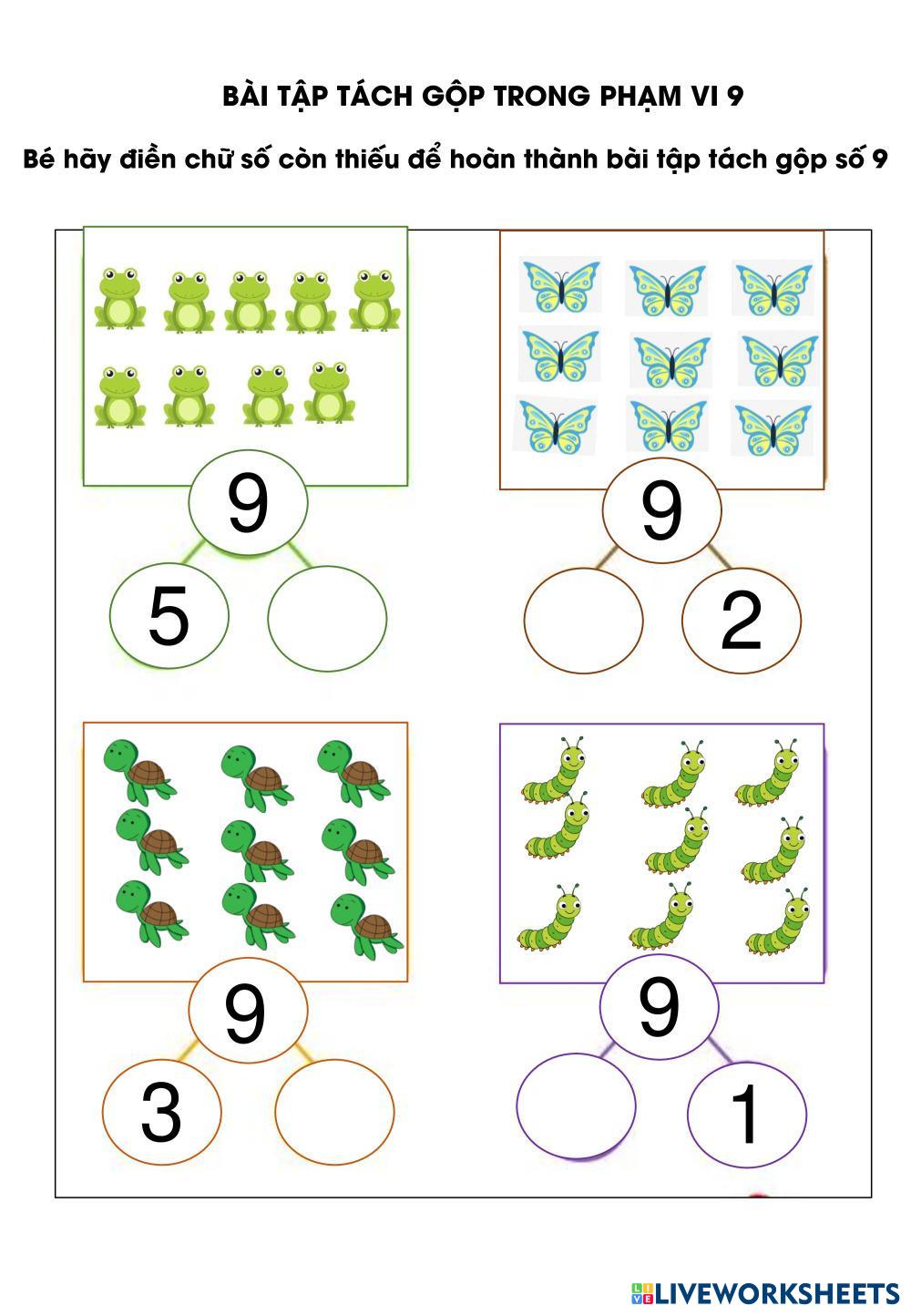 BÀI TẬP TÁCH GỘP TRONG PHẠM VI 9

Bé hãy điền chữ số còn thiếu để hoàn thành bài tập tách gộp số 9

9

5

9

2

9

3

9

1

LIVEWORKSHEETS