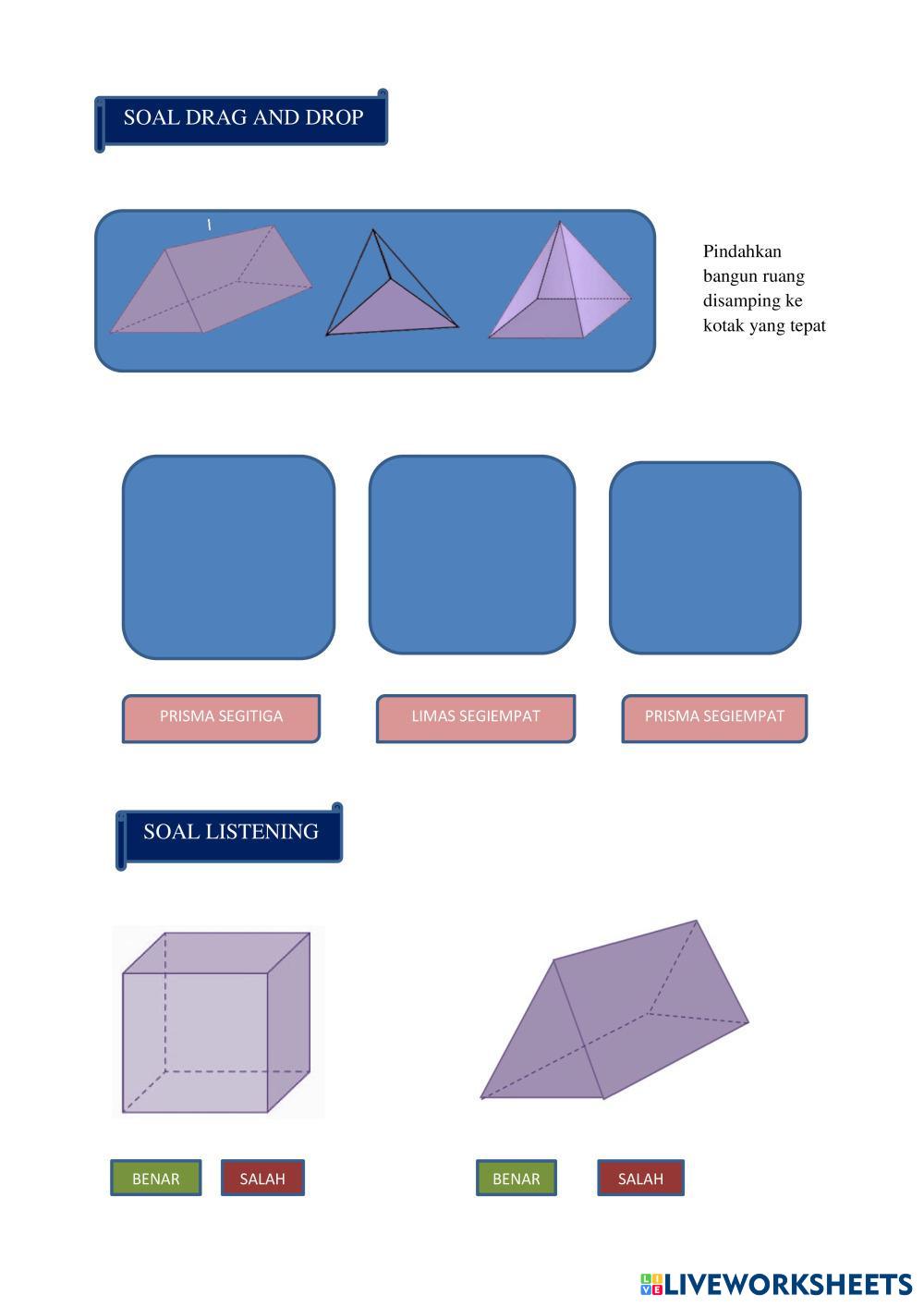 SOAL DRAG AND DROP

Pindahkan bangun ruang disamping ke kotak yang tepat

PRISMA SEGITIGA

LIMAS SEGIEMPAT

PRISMA SEGIEMPAT

SOAL LISTENING

BENAR

SALAH

BENAR

SALAH

LIVEWORKSHEETS