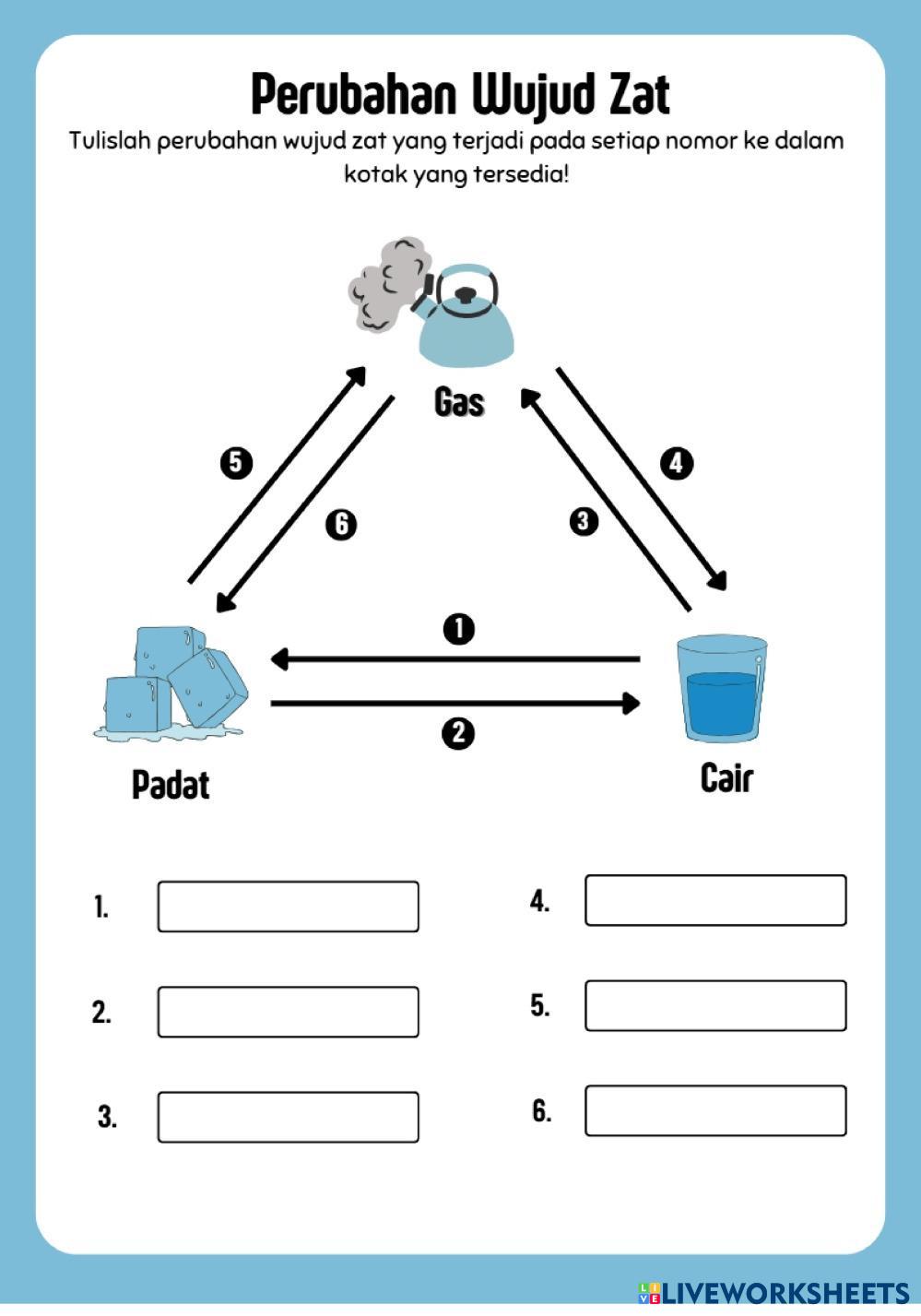 Perubahan Wujud Zat

Tulislah perubahan wujud zat yang terjadi pada setiap nomor ke dalam kotak yang tersedia!

Gas

5

6

4

3

1

2

Padat

Cair

1.

2.

3.

4.

5.

6.

LIVEWORKSHEETS