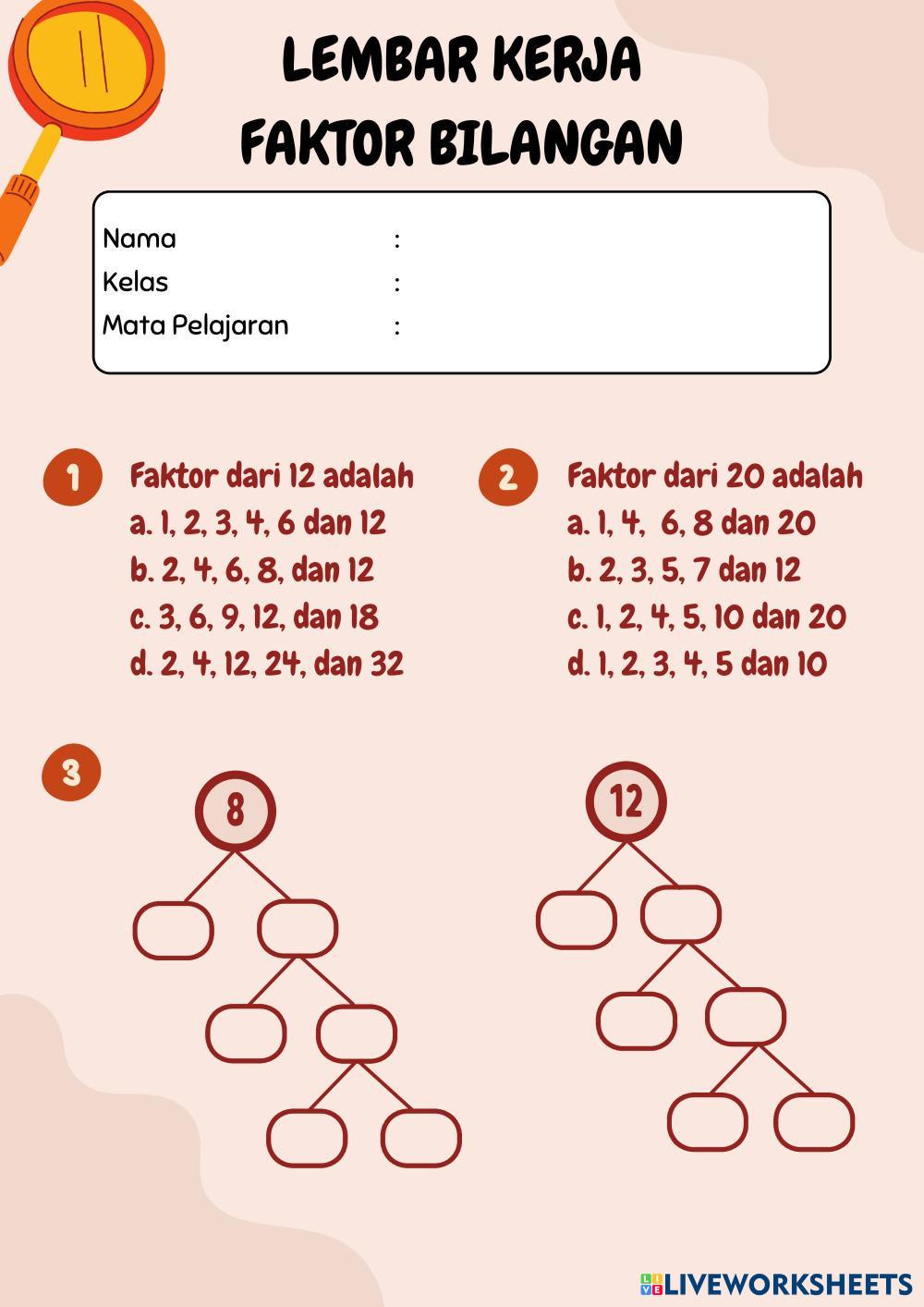 LEMBAR KERJA
FAKTOR BILANGAN

Nama :
Kelas :
Mata Pelajaran :

1 Faktor dari 12 adalah
a. 1, 2, 3, 4, 6 dan 12
b. 2, 4, 6, 8, dan 12
c. 3, 6, 9, 12, dan 18
d. 2, 4, 12, 24, dan 32

2 Faktor dari 20 adalah
a. 1, 4, 6, 8 dan 20
b. 2, 3, 5, 7 dan 12
c. 1, 2, 4, 5, 10 dan 20
d. 1, 2, 3, 4, 5 dan 10

3

8

12

LIVEWORKSHEETS