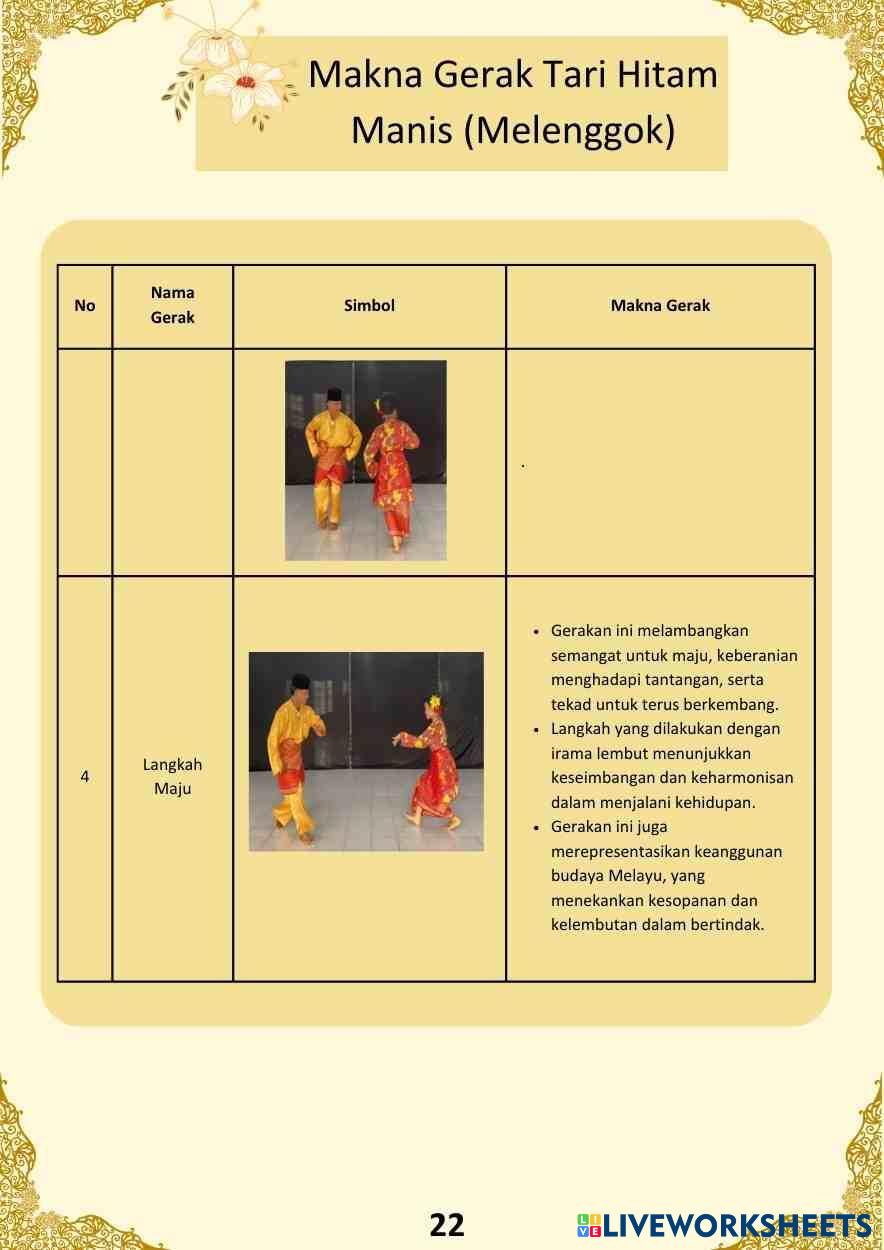 Makna Gerak Tari Hitam Manis (Melenggok)

| No | Nama Gerak | Simbol | Makna Gerak |
|---|---|---|---|
| | | | . |
| 4 | Langkah Maju | | • Gerakan ini melambangkan semangat untuk maju, keberanian menghadapi tantangan, serta tekad untuk terus berkembang. • Langkah yang dilakukan dengan irama lembut menunjukkan keseimbangan dan keharmonisan dalam menjalani kehidupan. • Gerakan ini juga merepresentasikan keanggunan budaya Melayu, yang menekankan kesopanan dan kelembutan dalam bertindak. |

22

LIVEWORKSHEETS