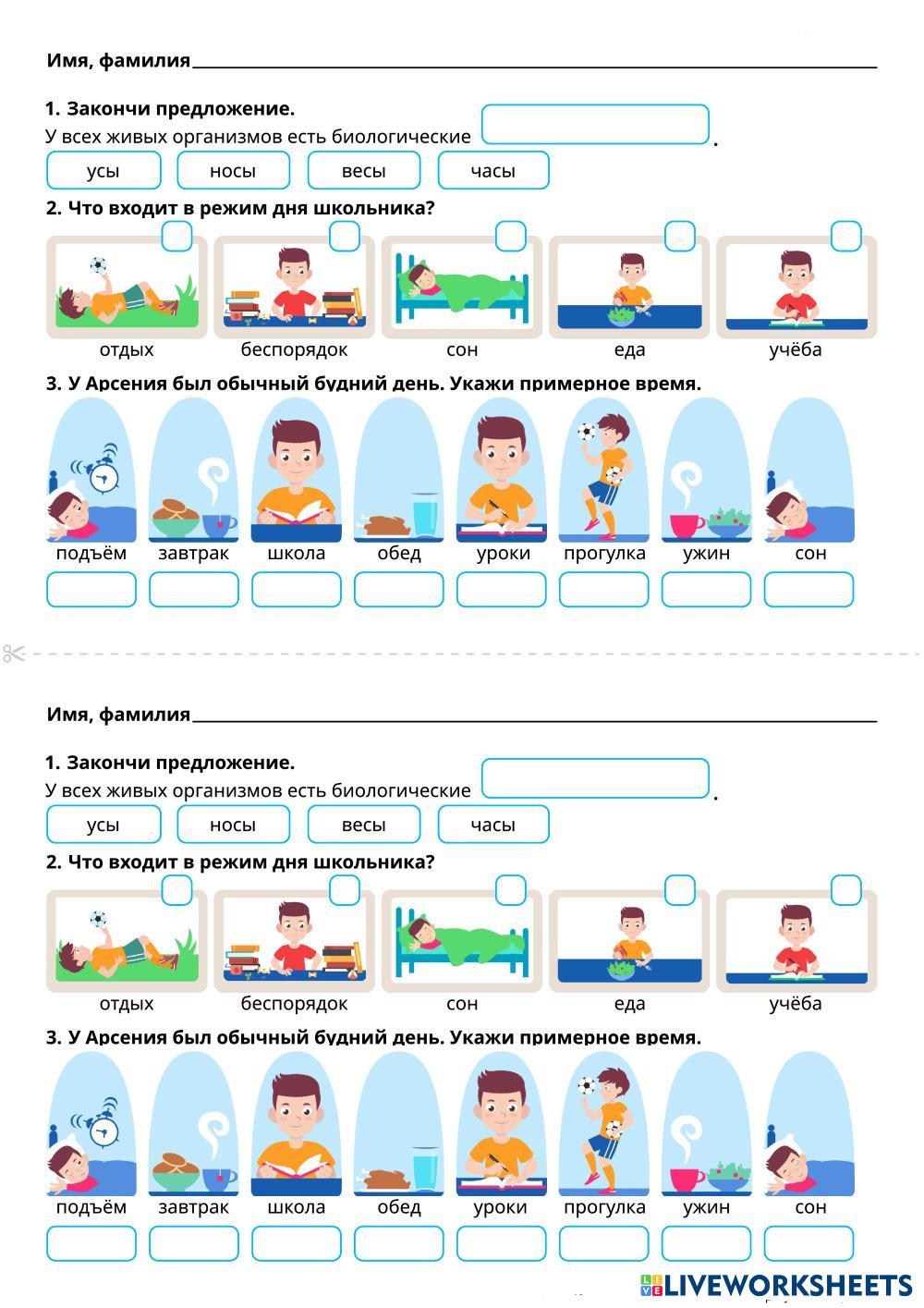 Имя, фамилия

1. Закончи предложение.
У всех живых организмов есть биологические .

усы носы весы часы

2. Что входит в режим дня школьника?

отдых беспорядок сон еда учёба

3. У Арсения был обычный будний день. Укажи примерное время.

подъём завтрак школа обед уроки прогулка ужин сон

Имя, фамилия

1. Закончи предложение.
У всех живых организмов есть биологические .

усы носы весы часы

2. Что входит в режим дня школьника?

отдых беспорядок сон еда учёба

3. У Арсения был обычный будний день. Укажи примерное время.

подъём завтрак школа обед уроки прогулка ужин сон

LIVEWORKSHEETS