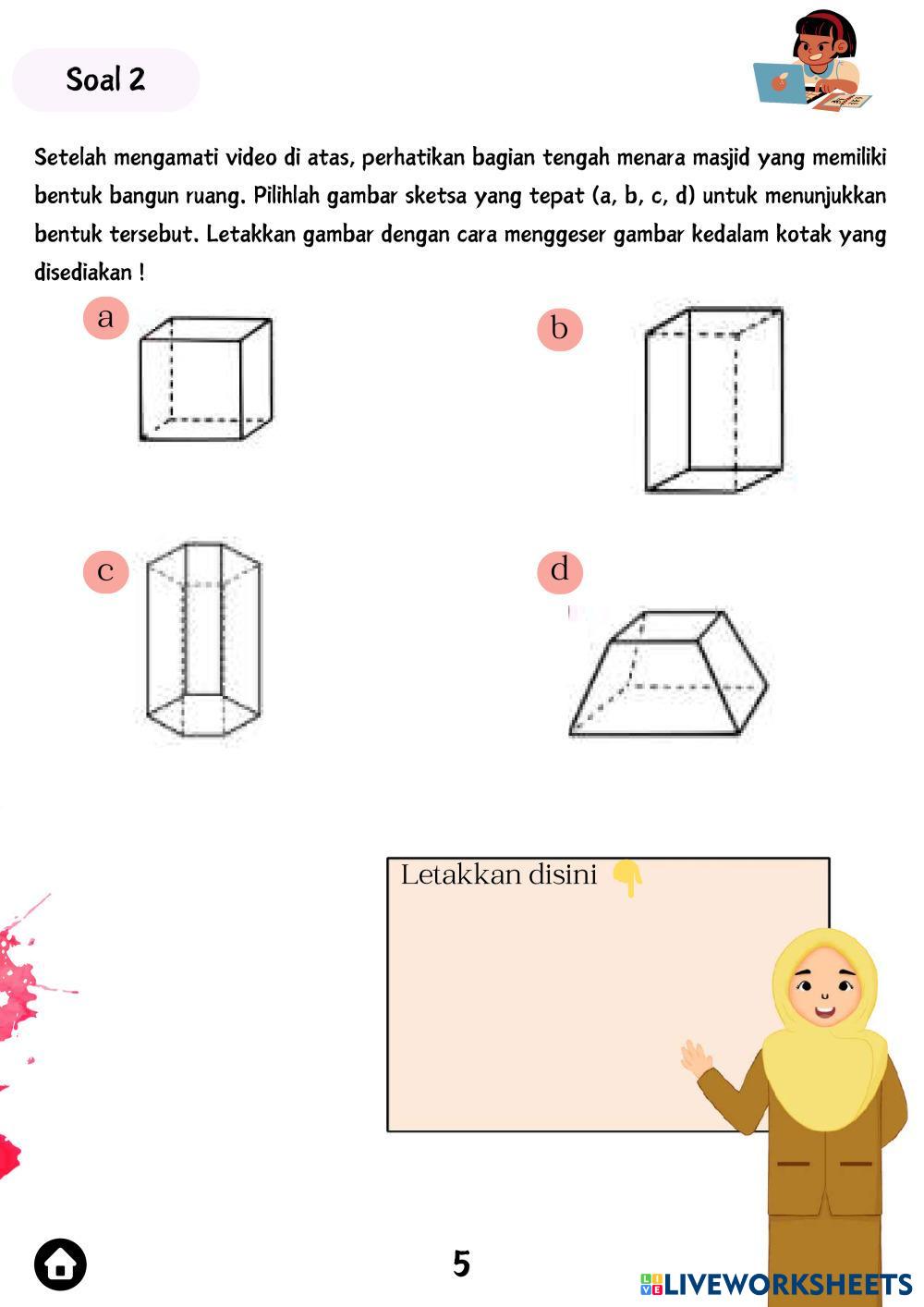 Soal 2

Setelah mengamati video di atas, perhatikan bagian tengah menara masjid yang memiliki bentuk bangun ruang. Pilihlah gambar sketsa yang tepat (a, b, c, d) untuk menunjukkan bentuk tersebut. Letakkan gambar dengan cara menggeser gambar kedalam kotak yang disediakan !

a

b

c

d

Letakkan disini 👇

5

LIVEWORKSHEETS