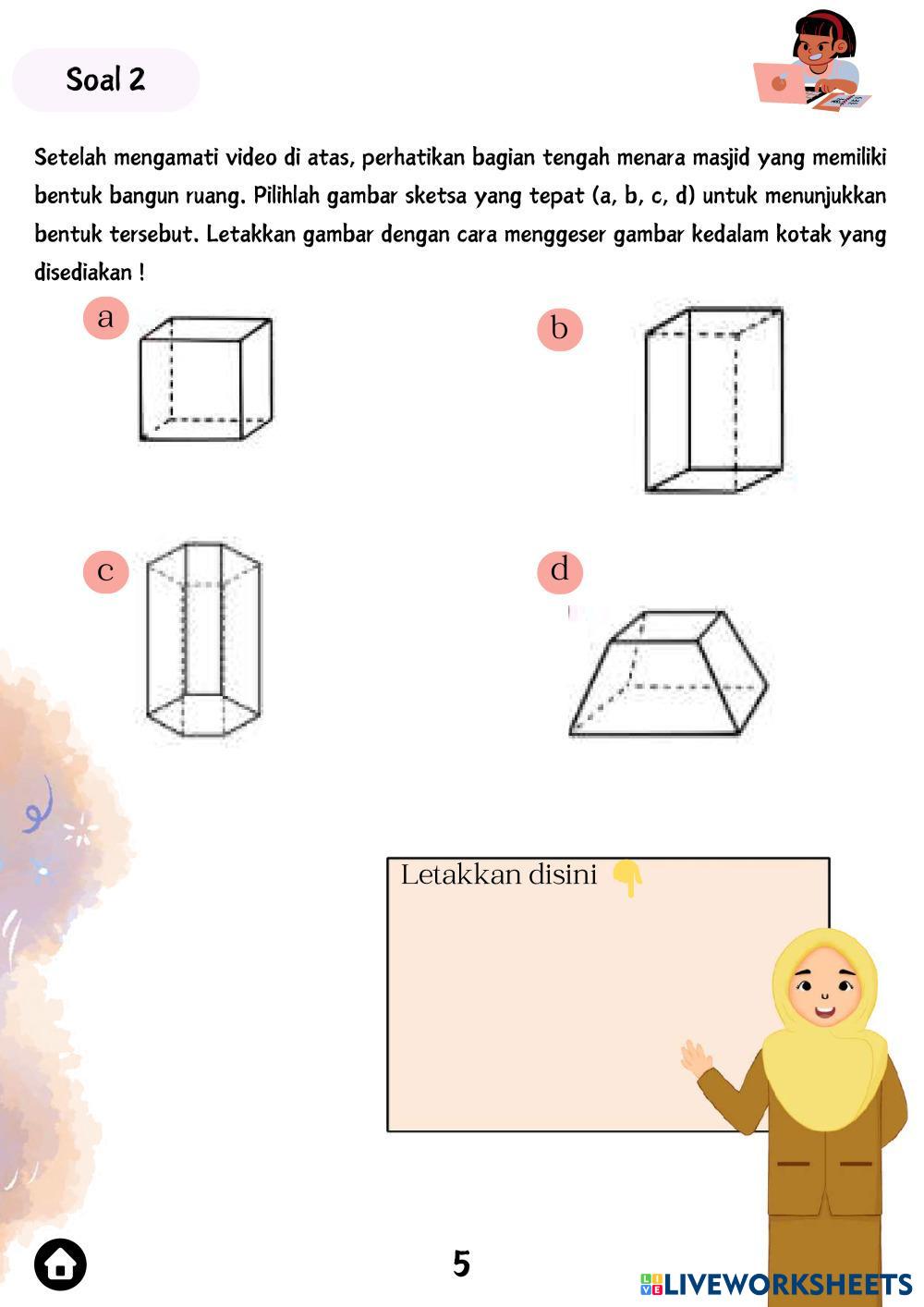 Soal 2

Setelah mengamati video di atas, perhatikan bagian tengah menara masjid yang memiliki bentuk bangun ruang. Pilihlah gambar sketsa yang tepat (a, b, c, d) untuk menunjukkan bentuk tersebut. Letakkan gambar dengan cara menggeser gambar kedalam kotak yang disediakan !

a

b

c

d

Letakkan disini 👇

5

LIVEWORKSHEETS