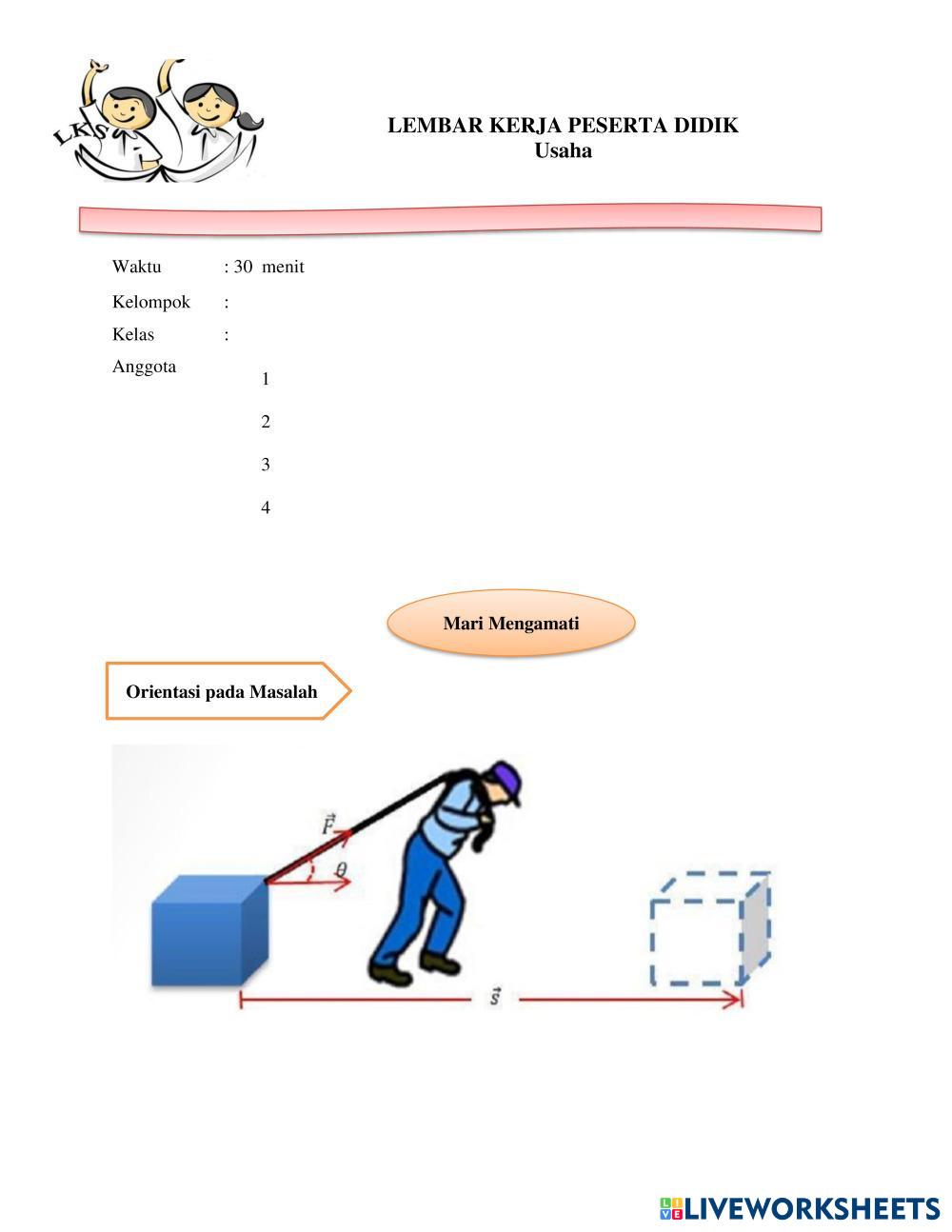 LKS

LEMBAR KERJA PESERTA DIDIK
Usaha

Waktu : 30 menit
Kelompok :
Kelas :
Anggota
1
2
3
4

Mari Mengamati

Orientasi pada Masalah

$\vec{F}$
$\theta$
$\vec{s}$

LIVEWORKSHEETS