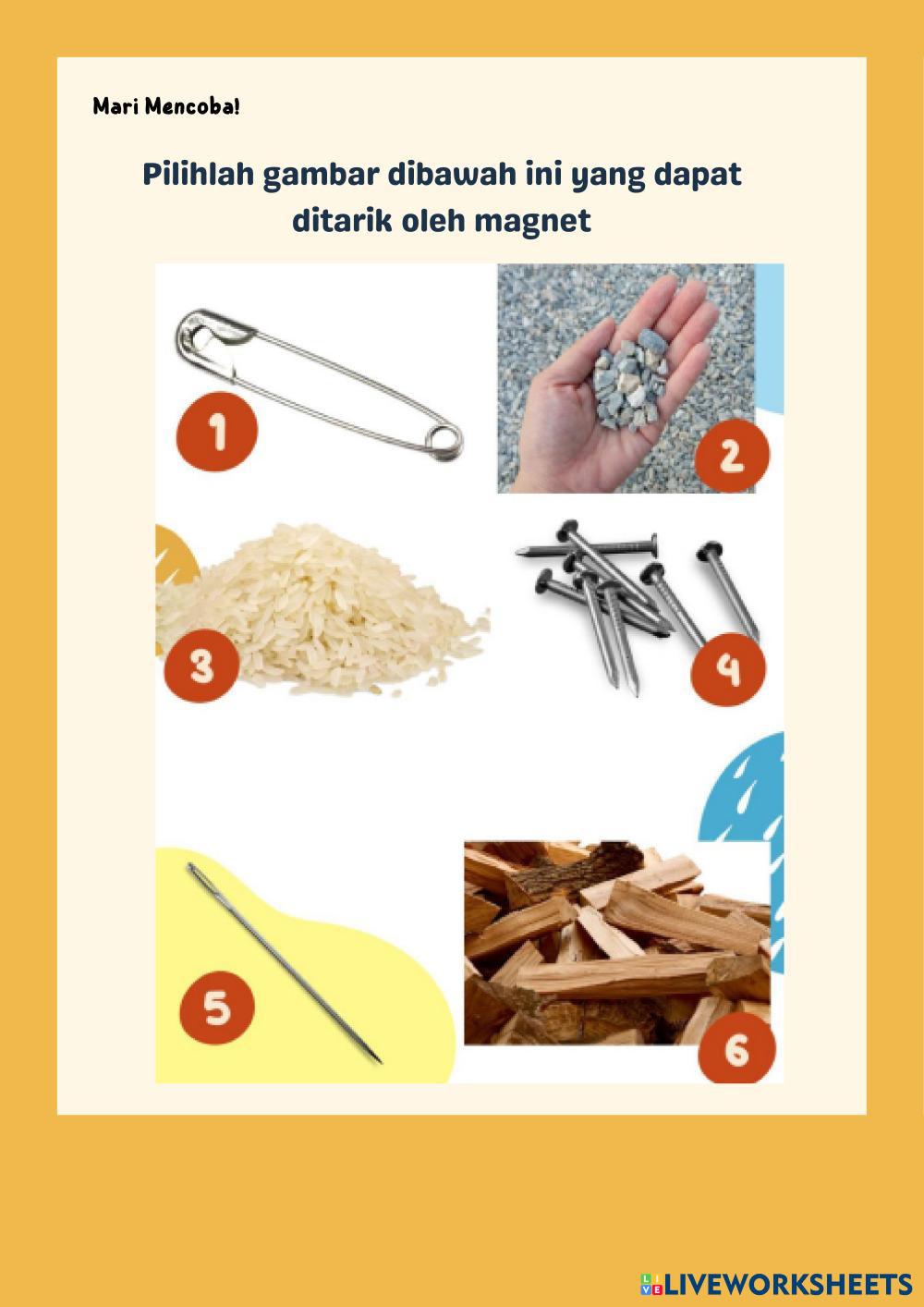 Mari Mencoba!

Pilihlah gambar dibawah ini yang dapat ditarik oleh magnet

1

2

3

4

5

6

LIVEWORKSHEETS