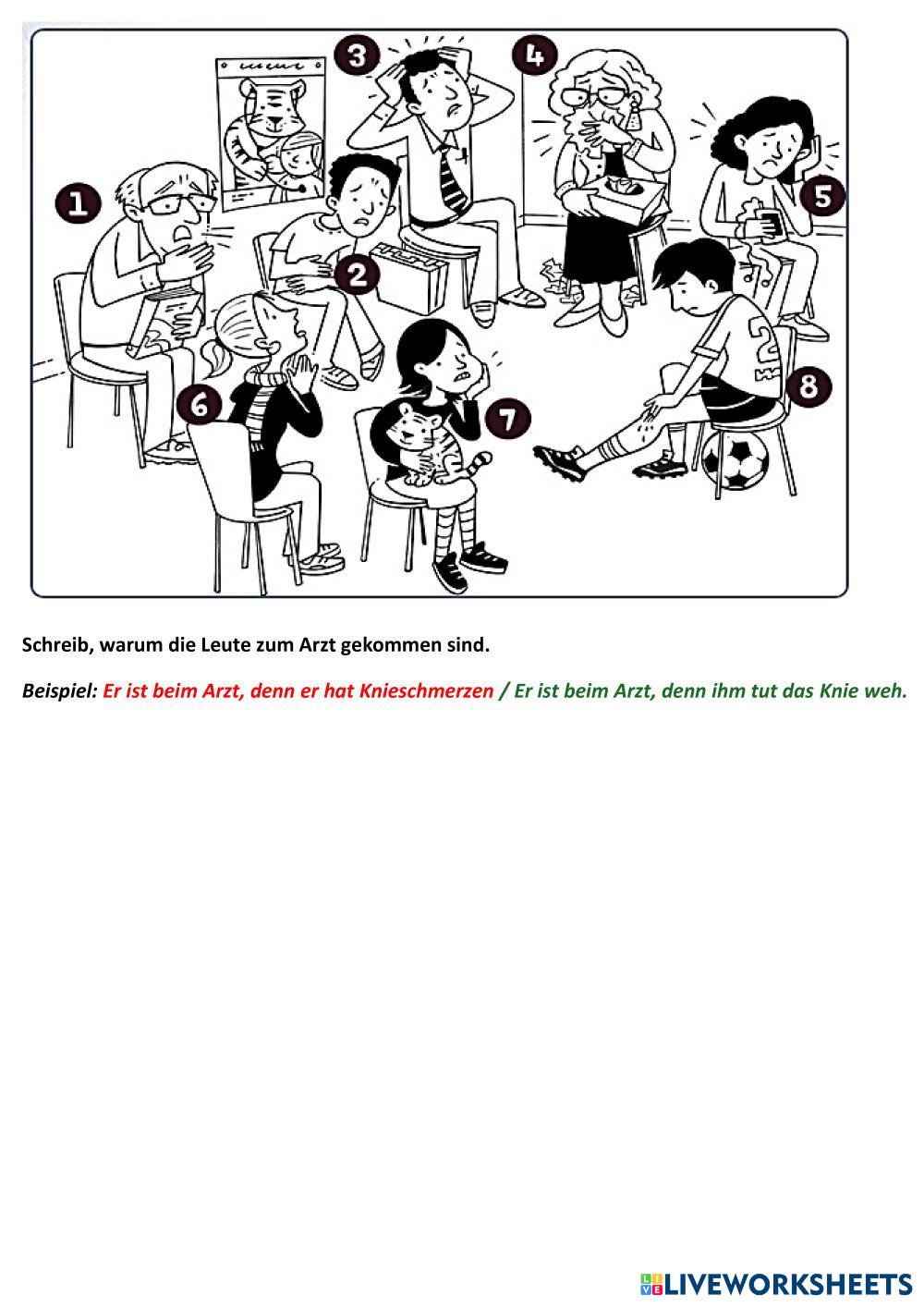 1
2
3
4
5
6
7
8

Schreib, warum die Leute zum Arzt gekommen sind.

Beispiel: Er ist beim Arzt, denn er hat Knieschmerzen / Er ist beim Arzt, denn ihm tut das Knie weh.

LIVEWORKSHEETS