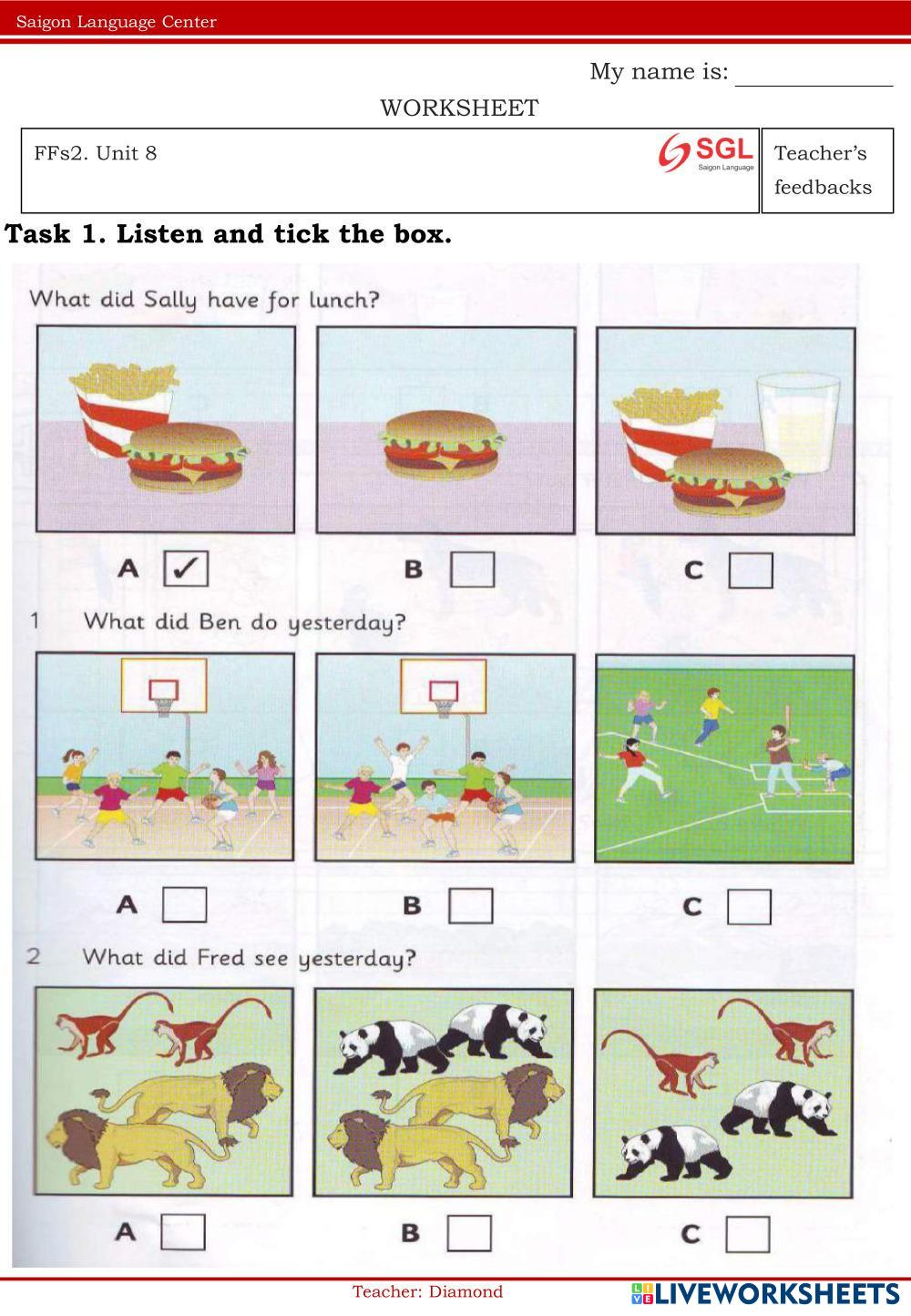 Saigon Language Center

My name is: ____________

WORKSHEET

| FFs2. Unit 8 SGL Saigon Language | Teacher's feedbacks |
|---|---|

**Task 1. Listen and tick the box.**

What did Sally have for lunch?

A ✓ B C

1 What did Ben do yesterday?

A B C

2 What did Fred see yesterday?

A B C

Teacher: Diamond

LIVEWORKSHEETS