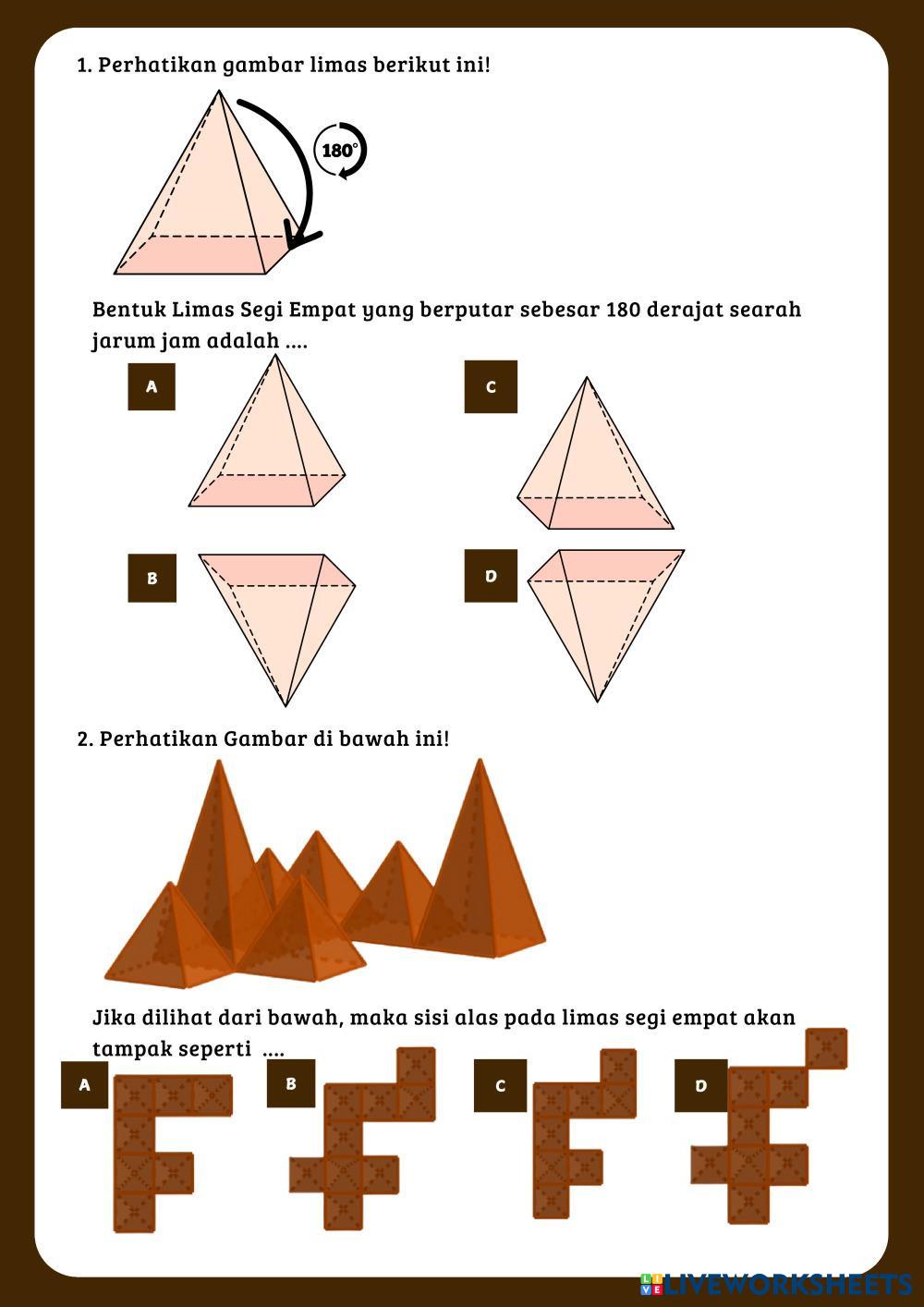 1. Perhatikan gambar limas berikut ini!

180°

Bentuk Limas Segi Empat yang berputar sebesar 180 derajat searah jarum jam adalah ....

A

C

B

D

2. Perhatikan Gambar di bawah ini!

Jika dilihat dari bawah, maka sisi alas pada limas segi empat akan tampak seperti ....

A

B

C

D

LIVEWORKSHEETS