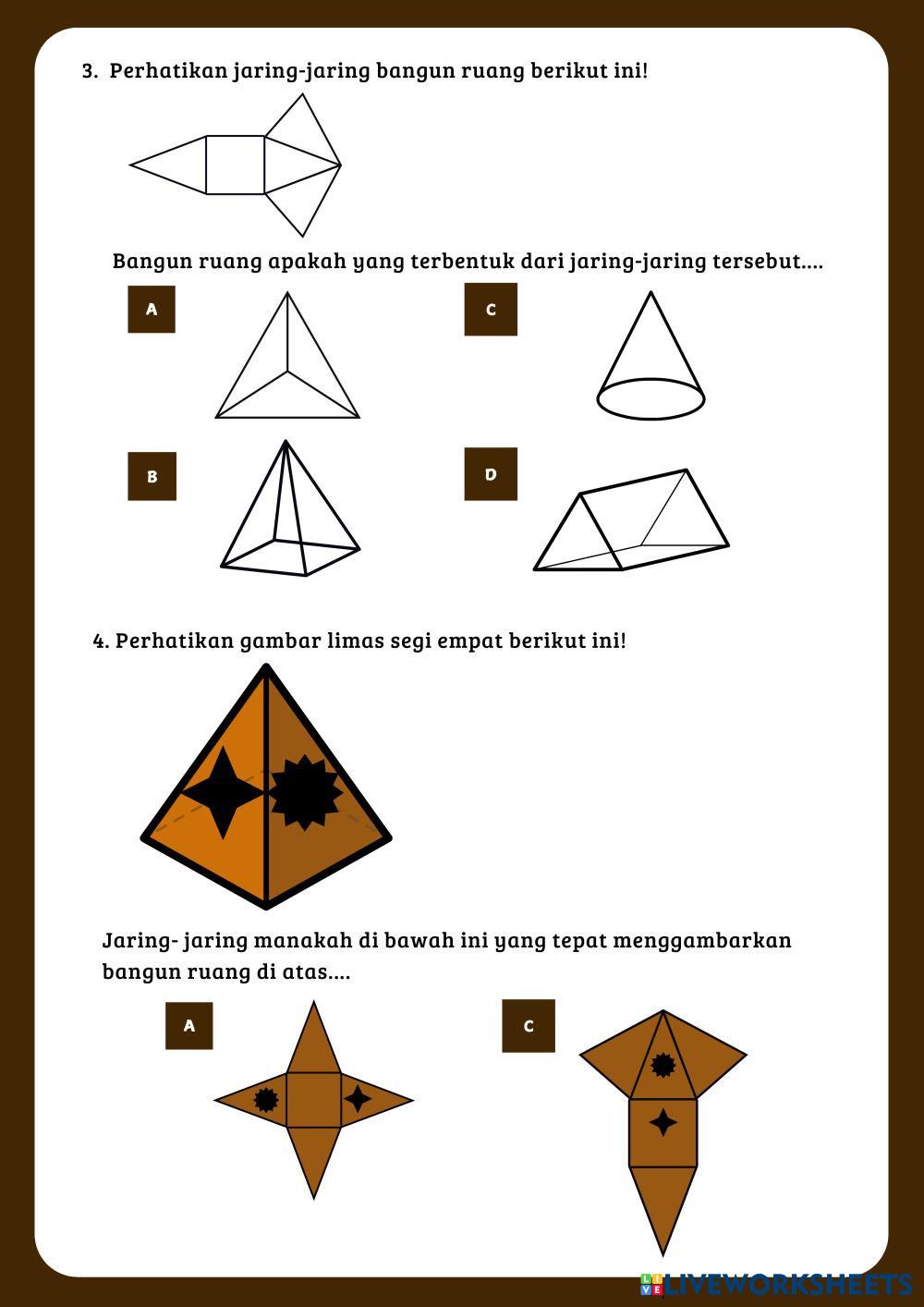 3. Perhatikan jaring-jaring bangun ruang berikut ini!

Bangun ruang apakah yang terbentuk dari jaring-jaring tersebut....

A

C

B

D

4. Perhatikan gambar limas segi empat berikut ini!

Jaring- jaring manakah di bawah ini yang tepat menggambarkan bangun ruang di atas....

A

C

LIVEWORKSHEETS