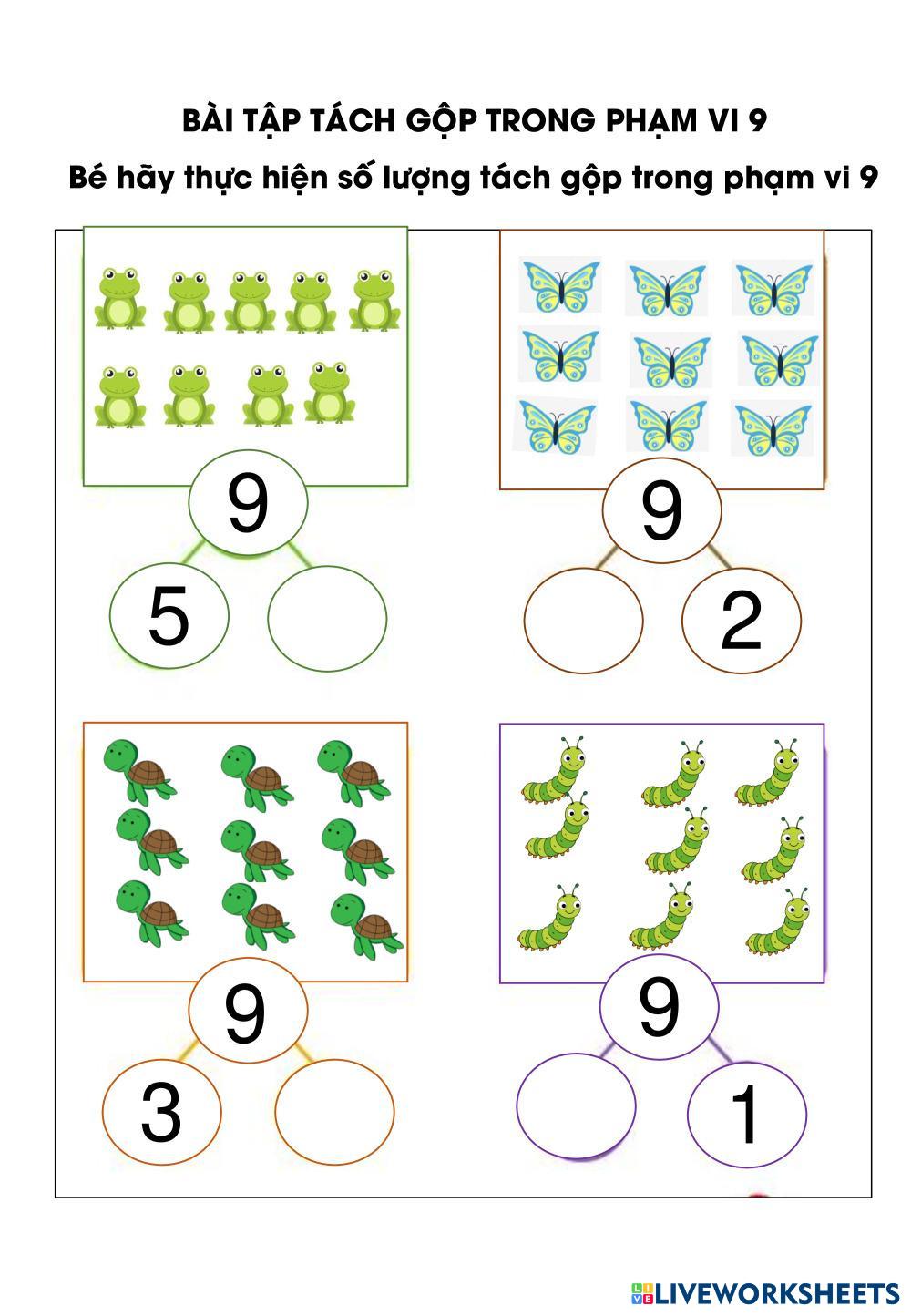 BÀI TẬP TÁCH GỘP TRONG PHẠM VI 9

Bé hãy thực hiện số lượng tách gộp trong phạm vi 9

9

5

9

2

9

3

9

1

LIVEWORKSHEETS