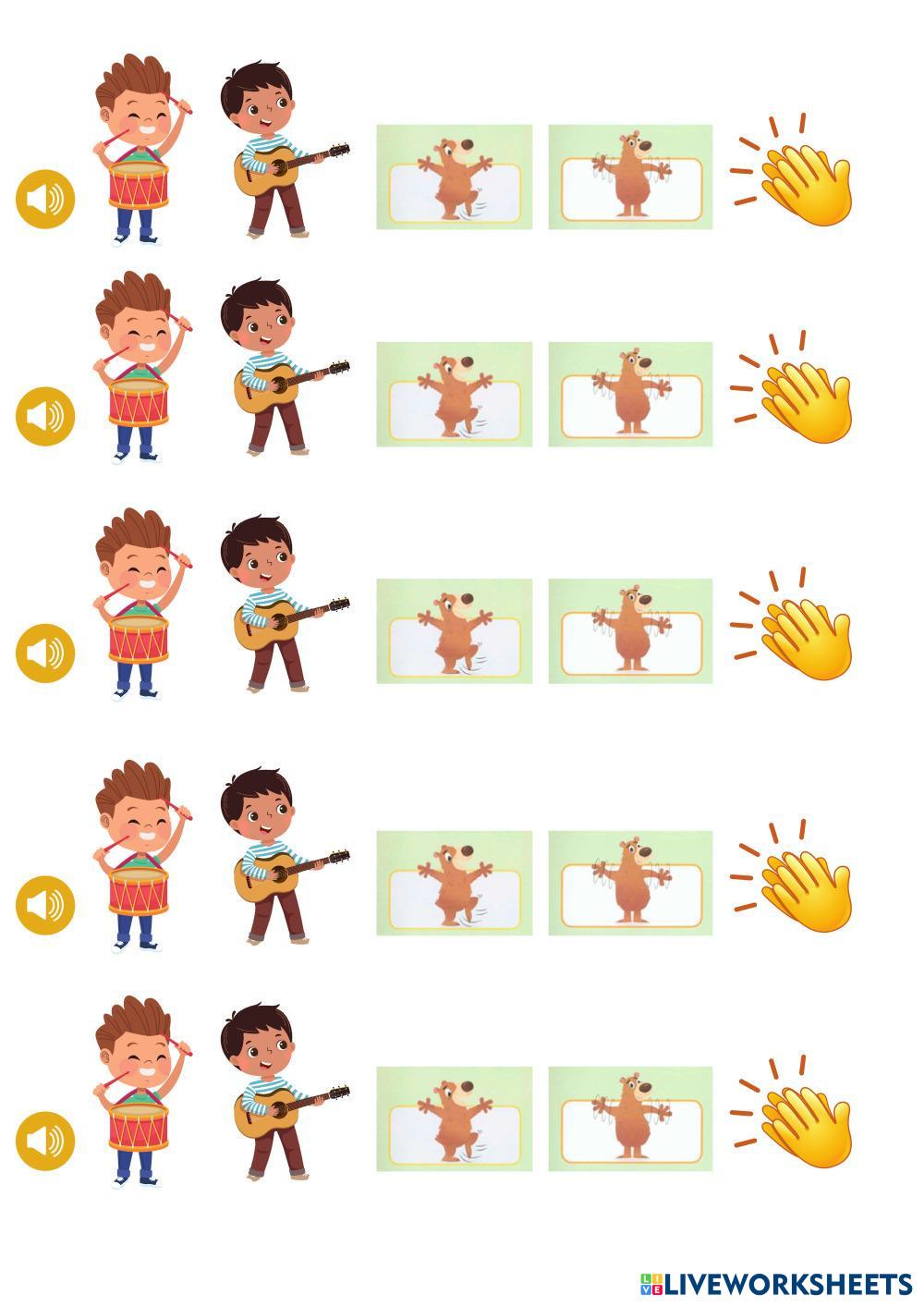 LIVEWORKSHEETS