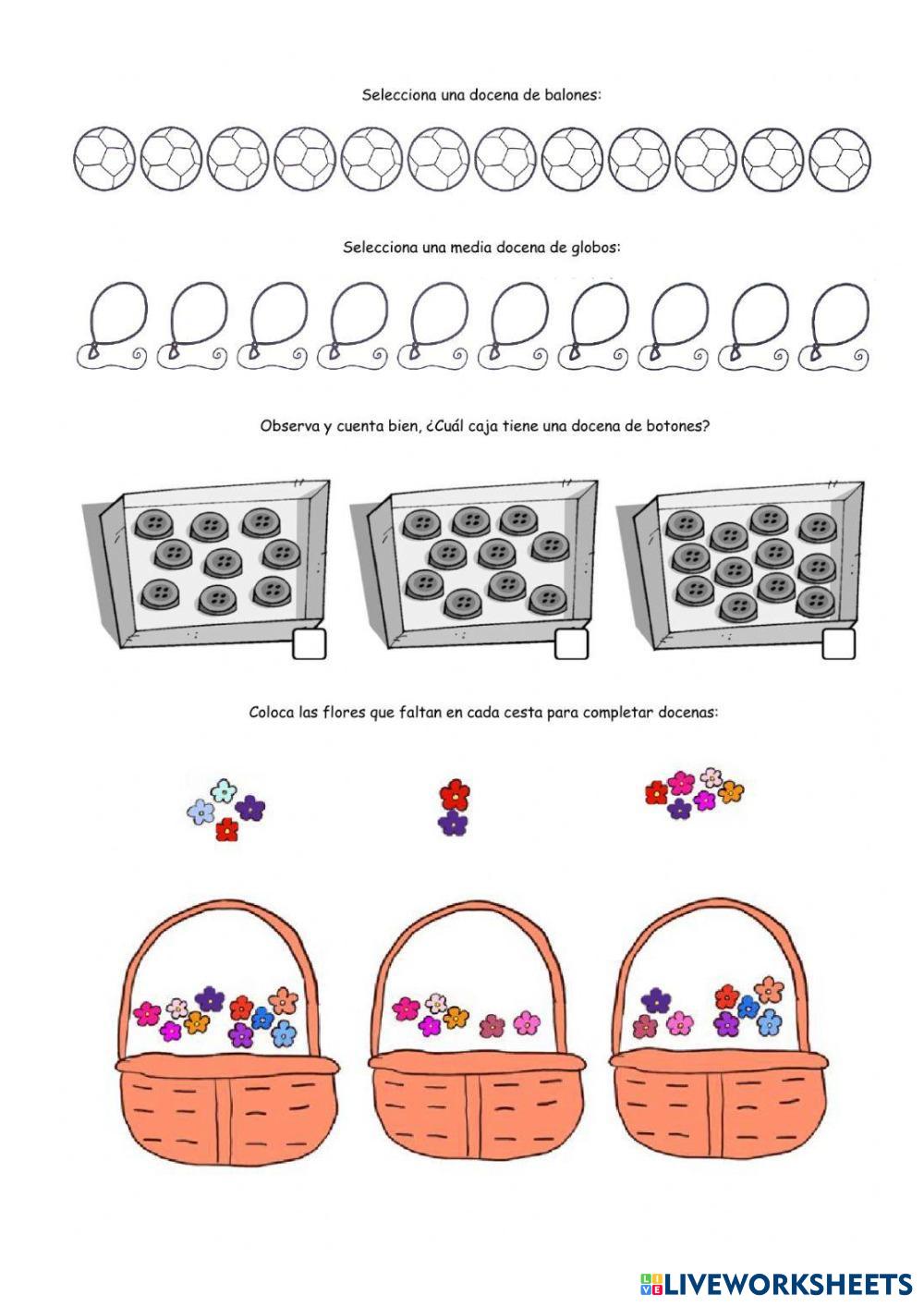 Selecciona una docena de balones:

Selecciona una media docena de globos:

Observa y cuenta bien, ¿Cuál caja tiene una docena de botones?

Coloca las flores que faltan en cada cesta para completar docenas:

LIVEWORKSHEETS