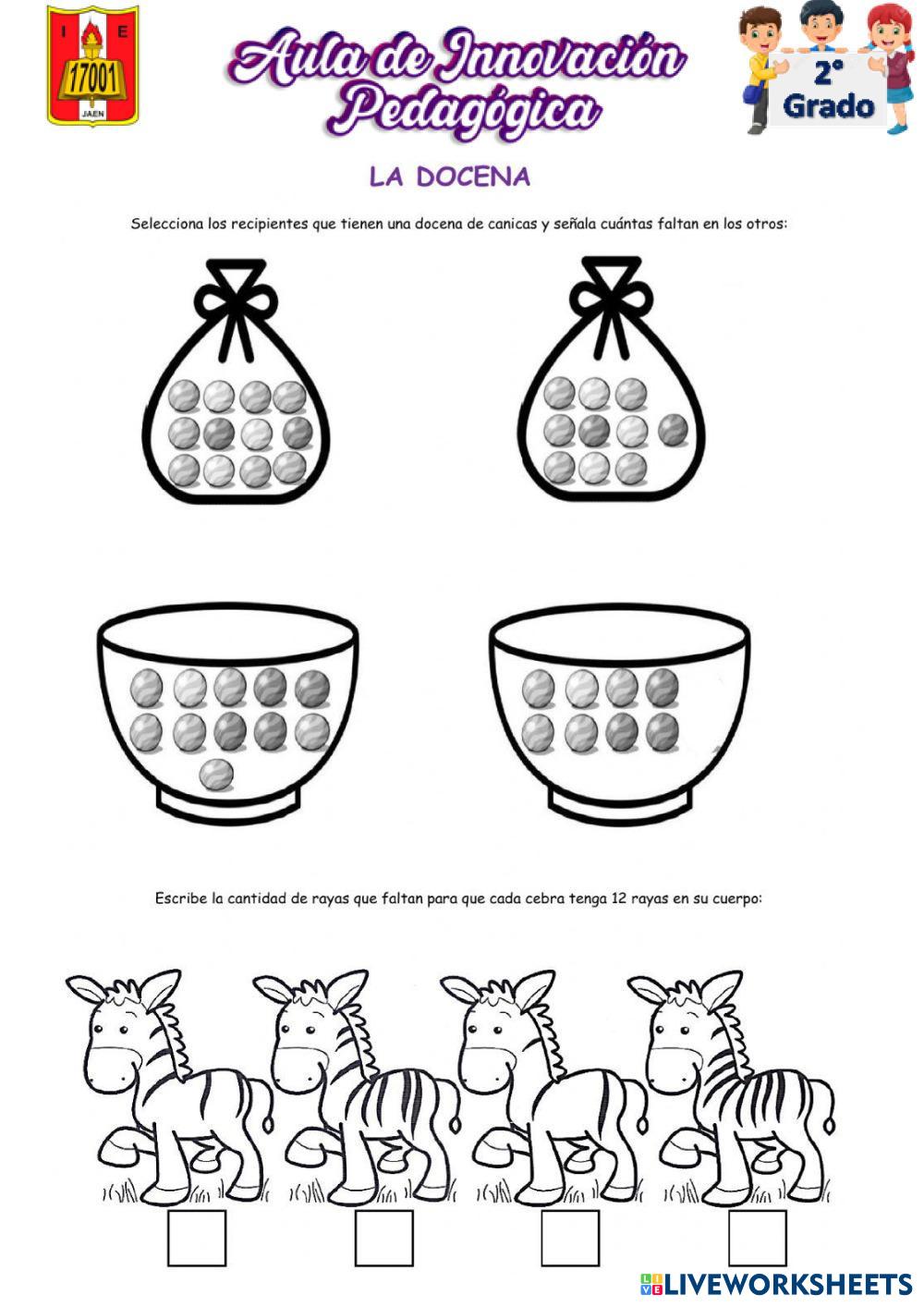 I E
17001
JAEN

Aula de Innovación Pedagógica

2°
Grado

LA DOCENA

Selecciona los recipientes que tienen una docena de canicas y señala cuántas faltan en los otros:

Escribe la cantidad de rayas que faltan para que cada cebra tenga 12 rayas en su cuerpo:

LIVEWORKSHEETS