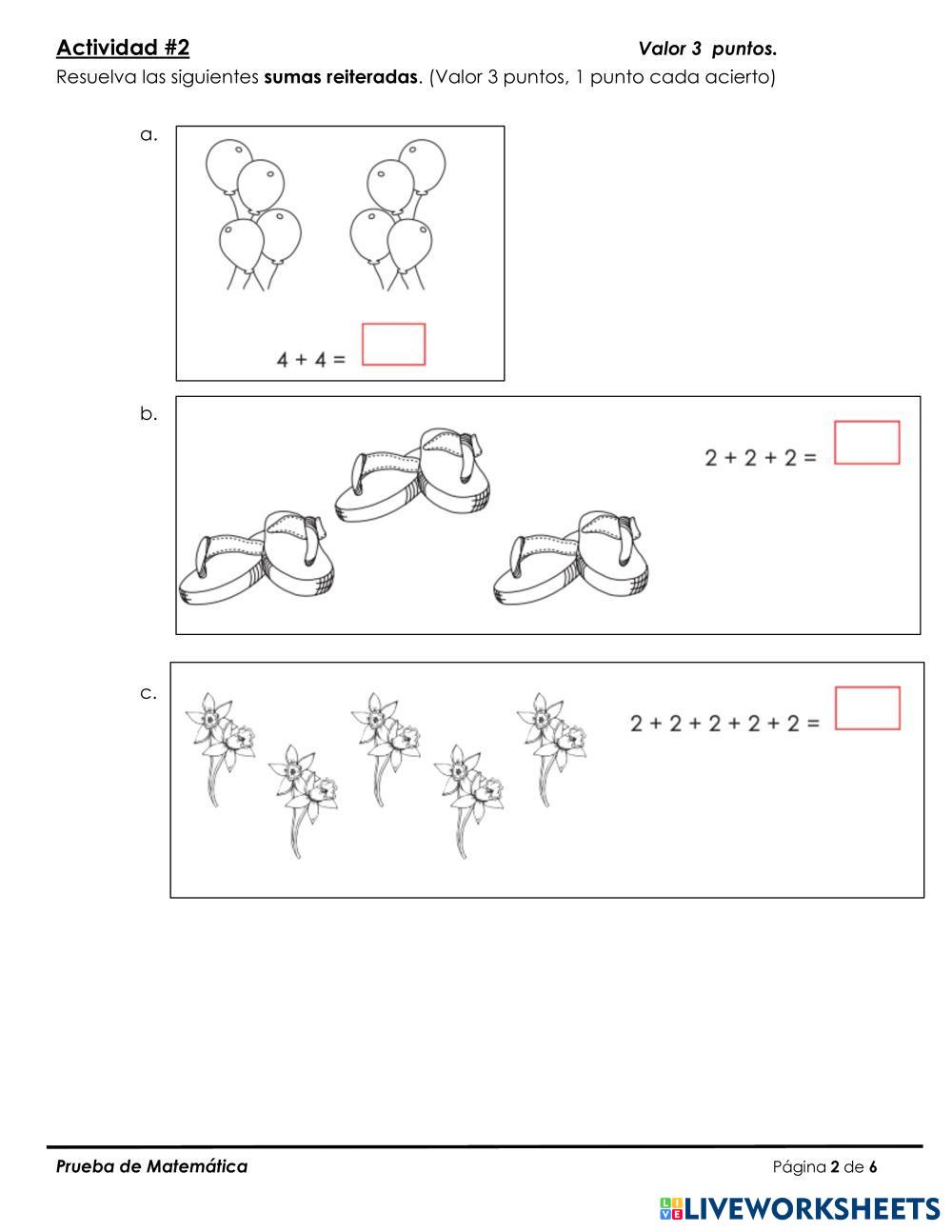 Actividad #2 Valor 3 puntos.
Resuelva las siguientes sumas reiteradas. (Valor 3 puntos, 1 punto cada acierto)

a.

$4 + 4 =$

b.

$2 + 2 + 2 =$

c.

$2 + 2 + 2 + 2 + 2 =$

Prueba de Matemática Página 2 de 6

LIVEWORKSHEETS