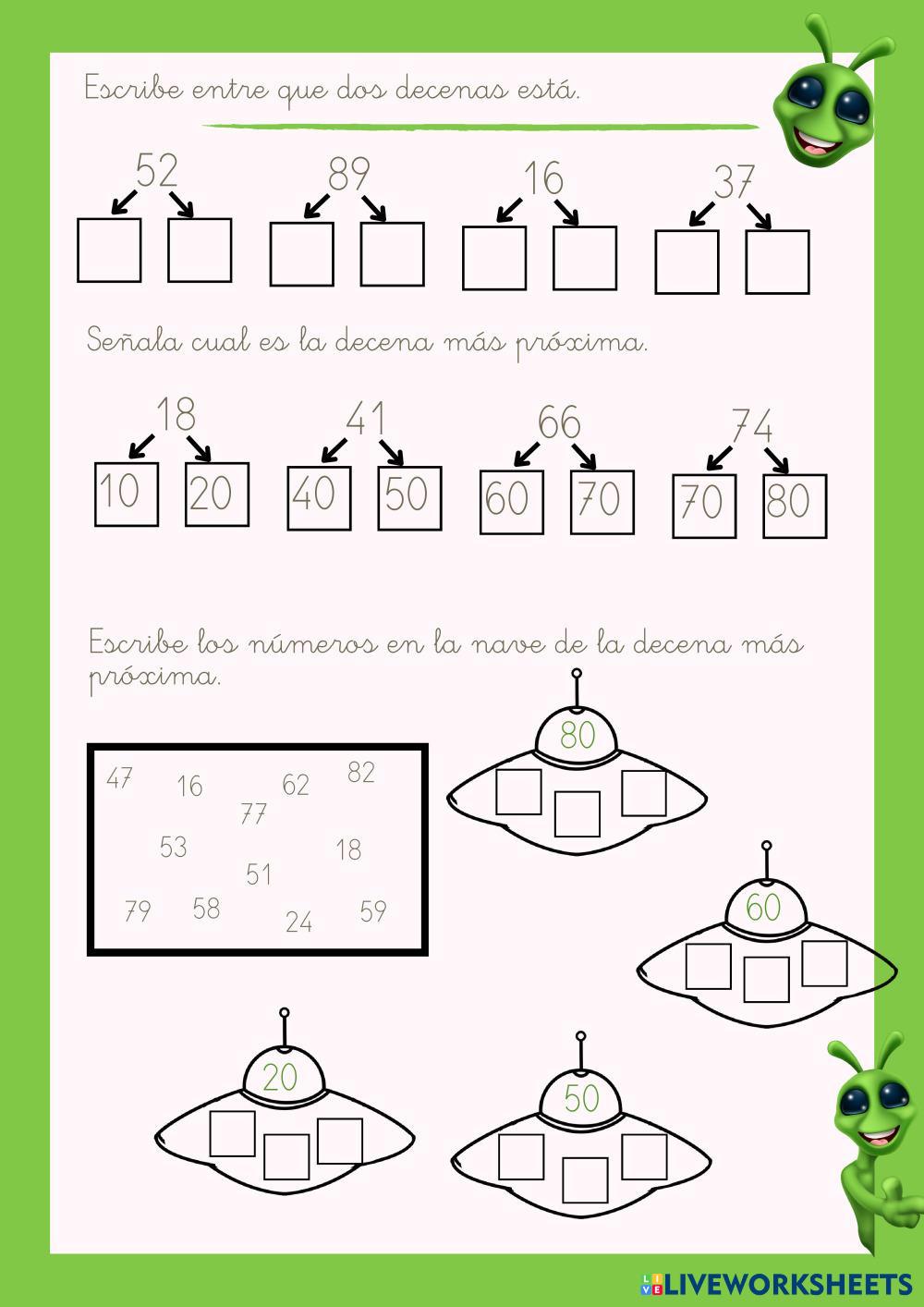 Escribe entre que dos decenas está.

52 89 16 37

Señala cual es la decena más próxima.

18
10 20

41
40 50

66
60 70

74
70 80

Escribe los números en la nave de la decena más próxima.

47 16 62 82 77 53 18 51 79 58 24 59

80

60

20

50

LIVEWORKSHEETS