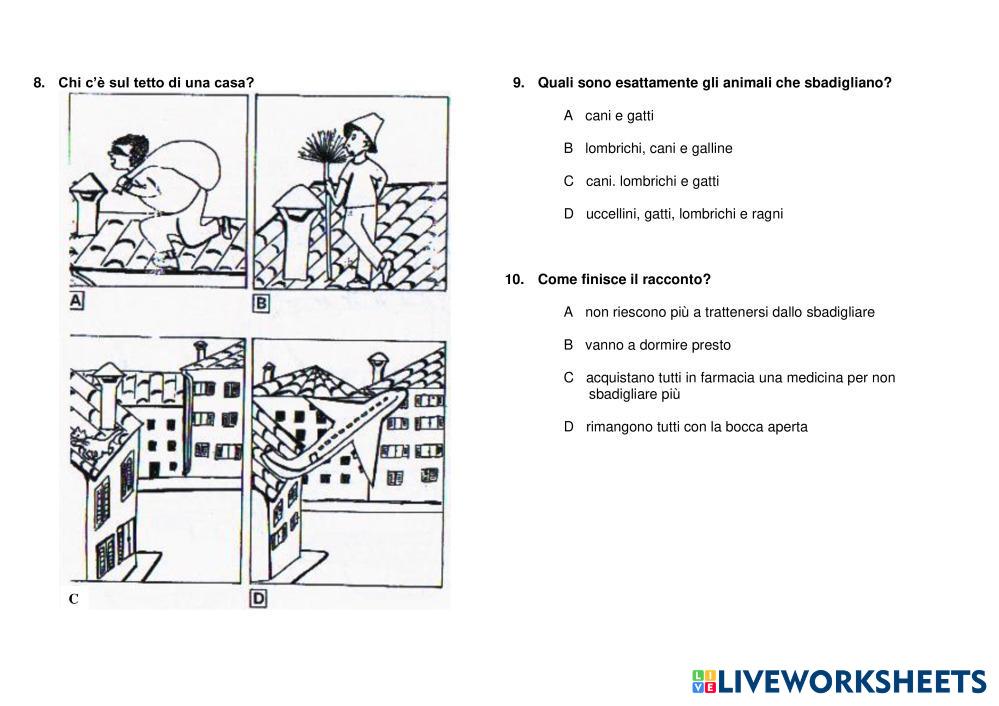 8. Chi c'è sul tetto di una casa?

A

B

C

D

9. Quali sono esattamente gli animali che sbadigliano?

A cani e gatti

B lombrichi, cani e galline

C cani. lombrichi e gatti

D uccellini, gatti, lombrichi e ragni

10. Come finisce il racconto?

A non riescono più a trattenersi dallo sbadigliare

B vanno a dormire presto

C acquistano tutti in farmacia una medicina per non sbadigliare più

D rimangono tutti con la bocca aperta

LIVEWORKSHEETS