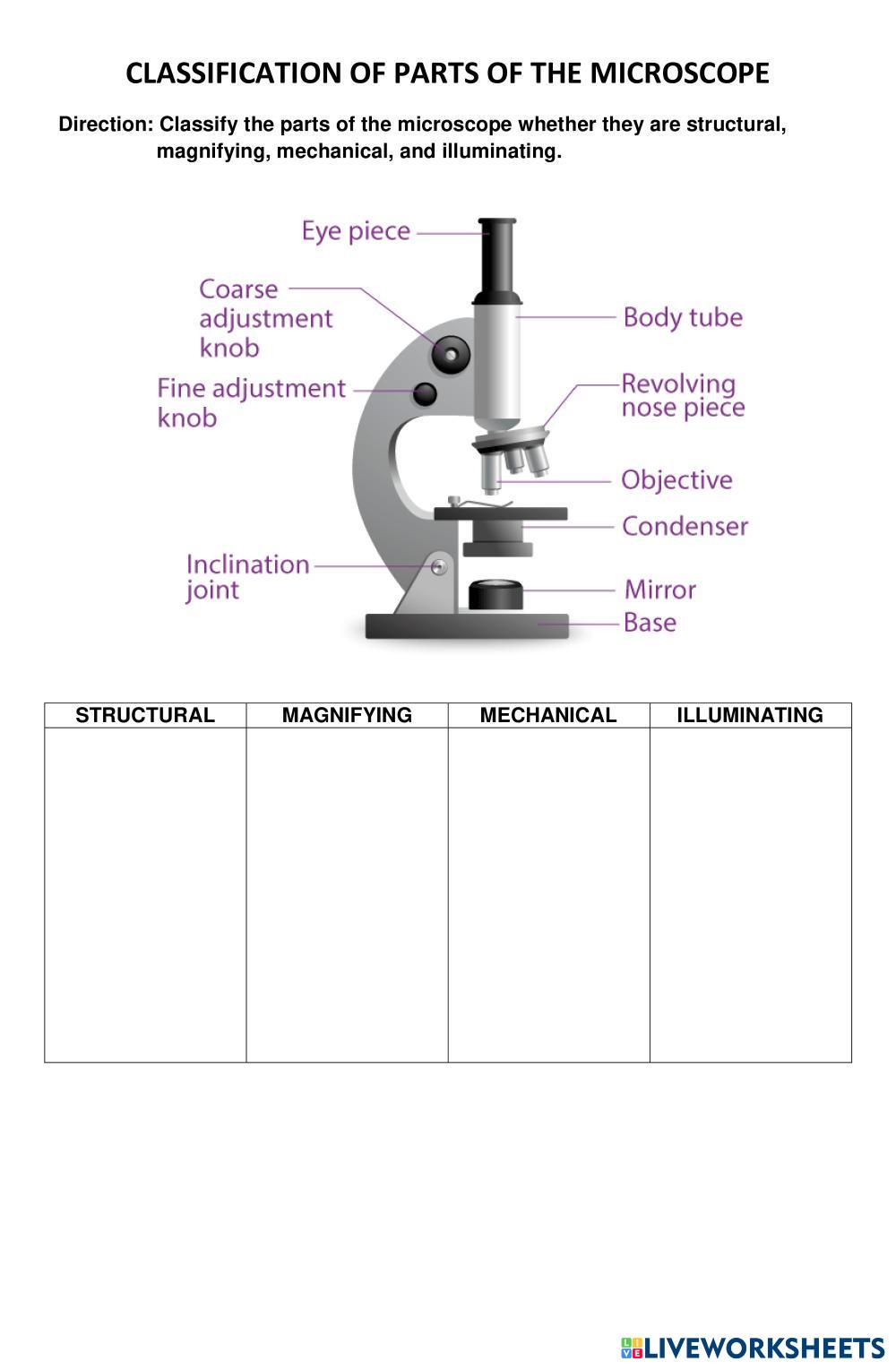 CLASSIFICATION OF PARTS OF THE MICROSCOPE

Direction: Classify the parts of the microscope whether they are structural, magnifying, mechanical, and illuminating.

Eye piece
Coarse adjustment knob
Fine adjustment knob
Inclination joint
Body tube
Revolving nose piece
Objective
Condenser
Mirror
Base

| STRUCTURAL | MAGNIFYING | MECHANICAL | ILLUMINATING |
|---|---|---|---|
| | | | |

LIVEWORKSHEETS