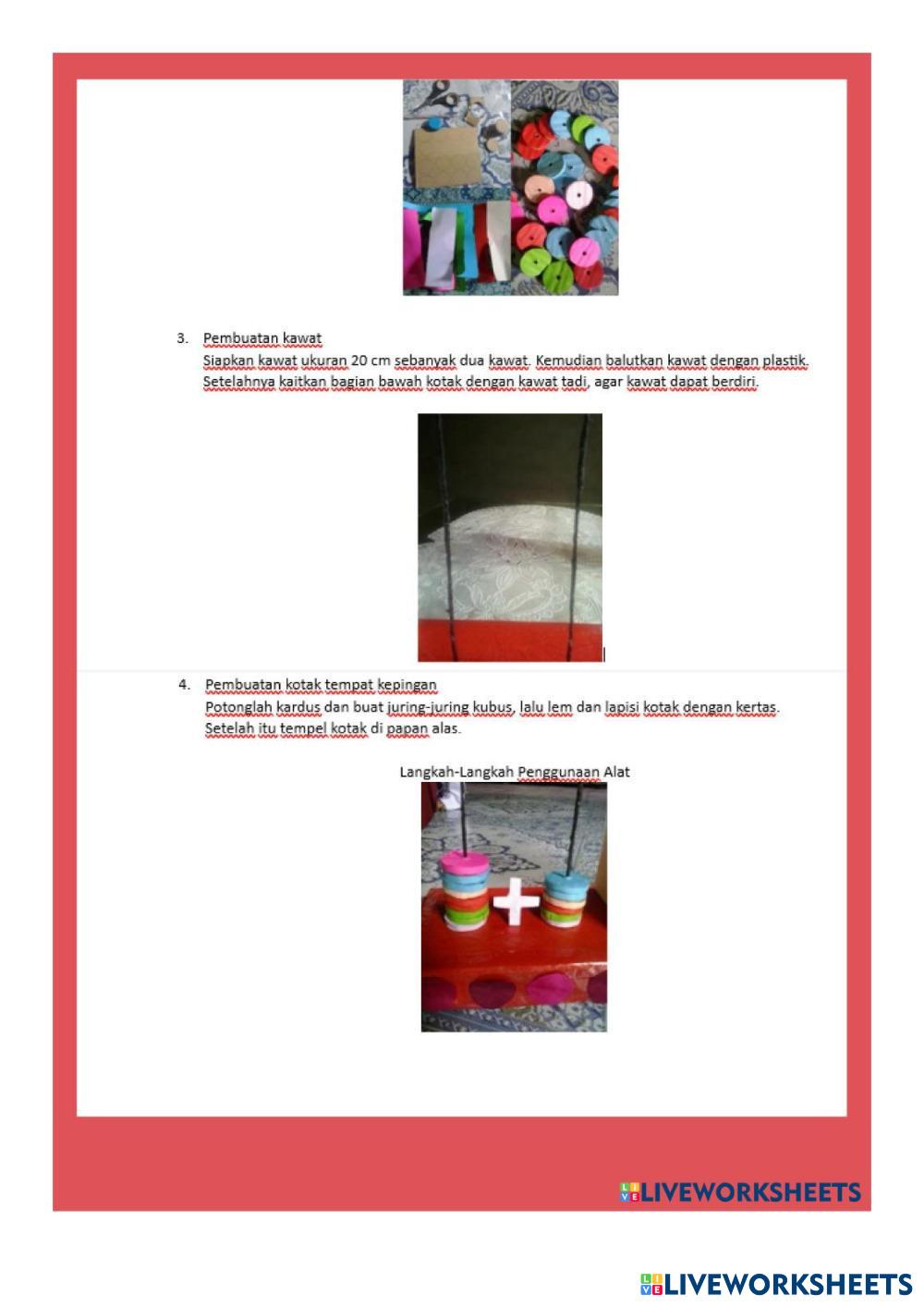 3. Pembuatan kawat
Siapkan kawat ukuran 20 cm sebanyak dua kawat. Kemudian balutkan kawat dengan plastik. Setelahnya kaitkan bagian bawah kotak dengan kawat tadi, agar kawat dapat berdiri.

4. Pembuatan kotak tempat kepingan
Potonglah kardus dan buat juring-juring kubus, lalu lem dan lapisi kotak dengan kertas. Setelah itu tempel kotak di papan alas.

Langkah-Langkah Penggunaan Alat

LIVEWORKSHEETS

LIVEWORKSHEETS