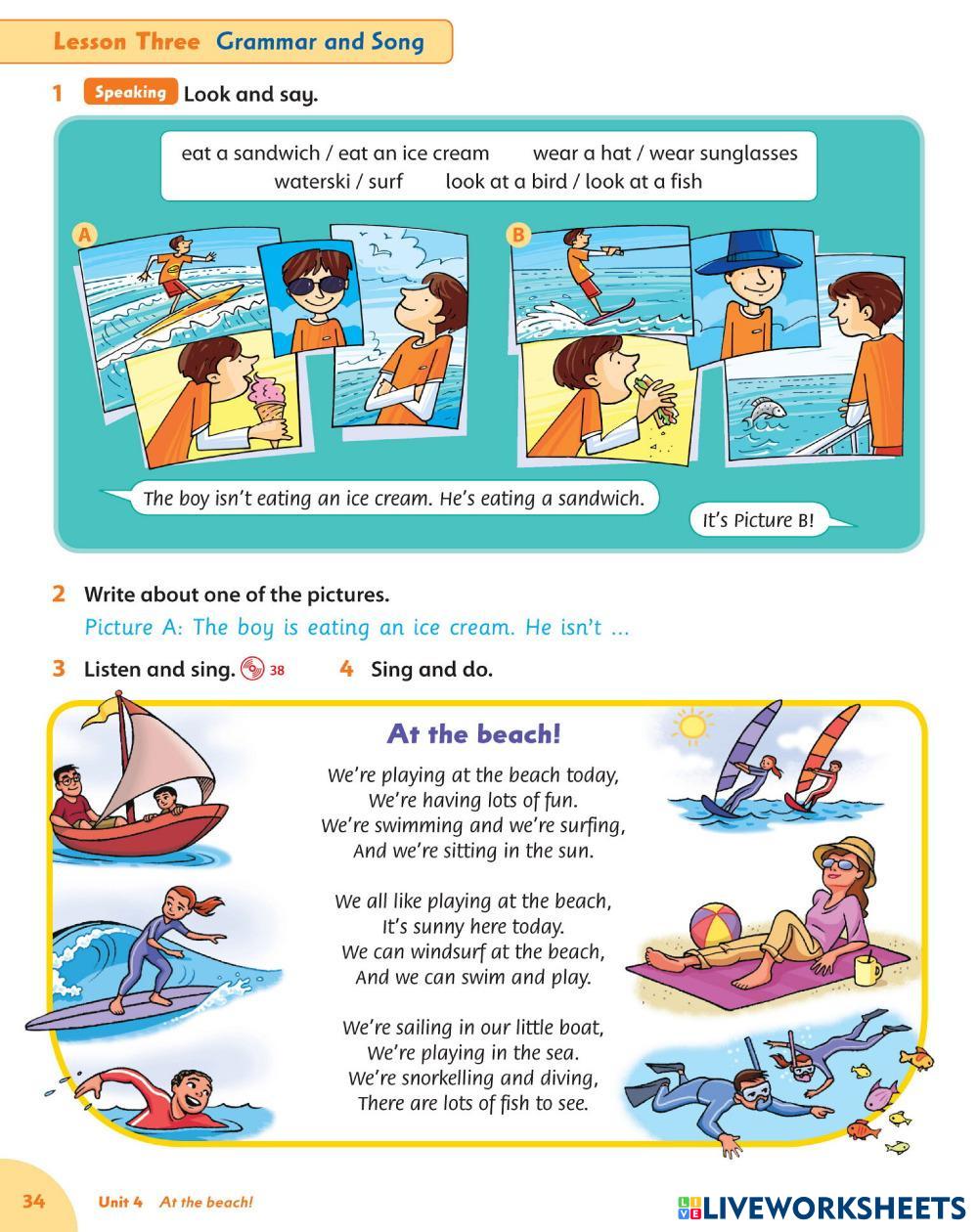 Lesson Three Grammar and Song

1 Speaking Look and say.

eat a sandwich / eat an ice cream wear a hat / wear sunglasses
waterski / surf look at a bird / look at a fish

A

B

The boy isn't eating an ice cream. He's eating a sandwich.

It's Picture B!

2 Write about one of the pictures.

Picture A: The boy is eating an ice cream. He isn't ...

3 Listen and sing. 38

4 Sing and do.

At the beach!

We're playing at the beach today,
We're having lots of fun.
We're swimming and we're surfing,
And we're sitting in the sun.

We all like playing at the beach,
It's sunny here today.
We can windsurf at the beach,
And we can swim and play.

We're sailing in our little boat,
We're playing in the sea.
We're snorkelling and diving,
There are lots of fish to see.

34 Unit 4 At the beach!

LIVEWORKSHEETS